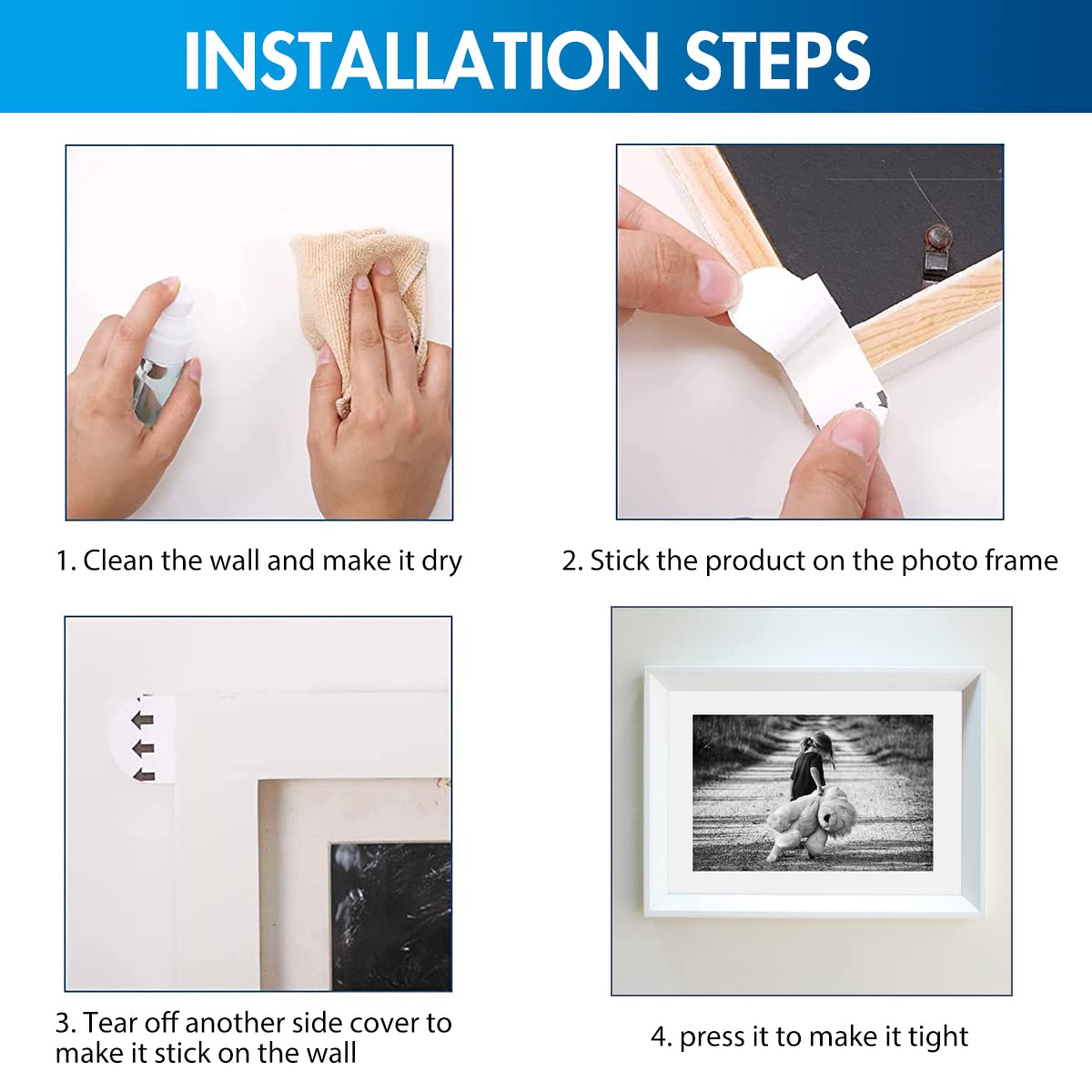 INSTALLATION STEPS

1. Clean the wall and make it dry

2. Stick the product on the photo frame

3. Tear off another side cover to make it stick on the wall

4. press it to make it tight