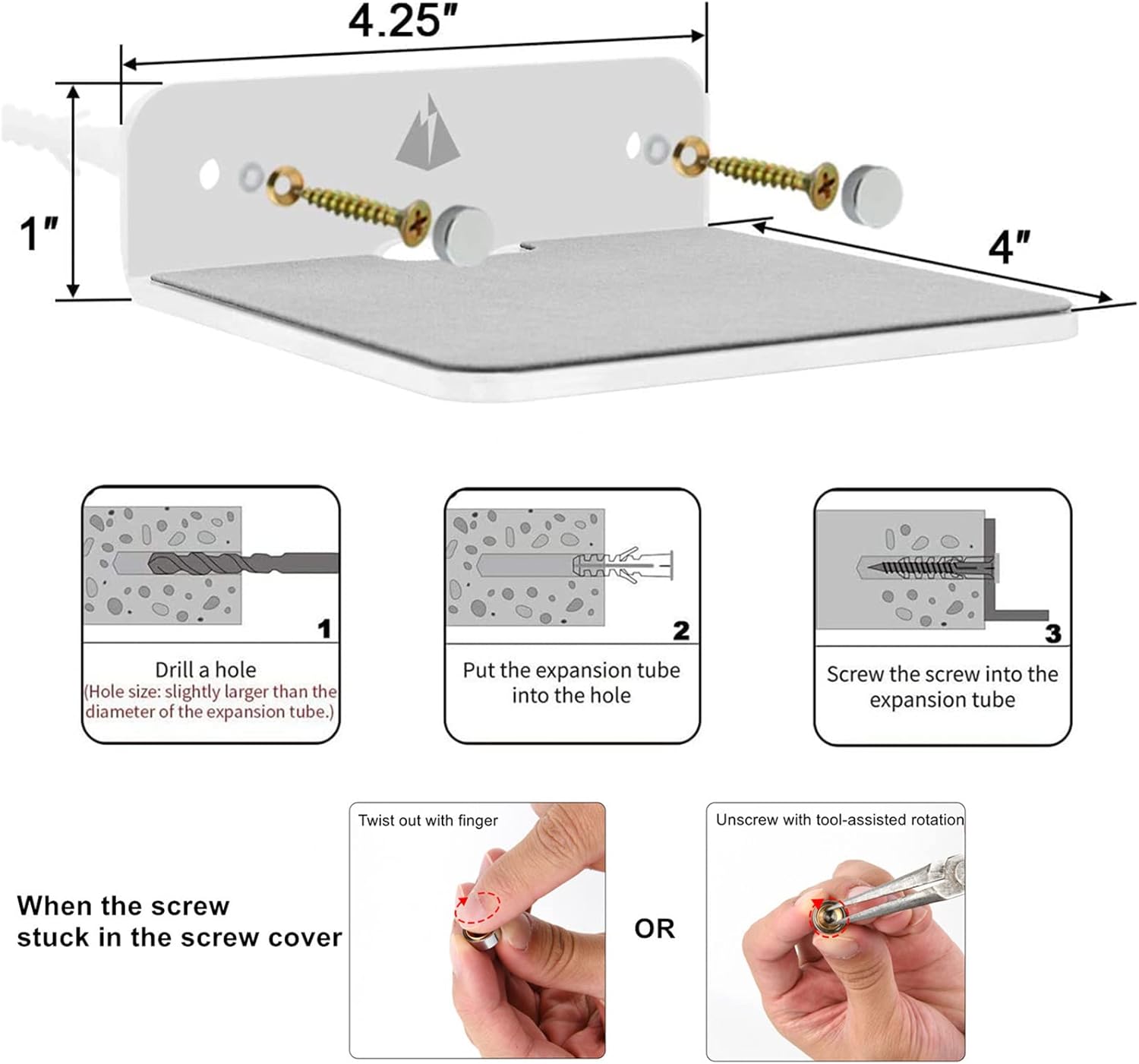 4.25"

1"

4"

1

Drill a hole
(Hole size: slightly larger than the diameter of the expansion tube.)

2

Put the expansion tube into the hole

3

Screw the screw into the expansion tube

When the screw stuck in the screw cover

Twist out with finger

OR

Unscrew with tool-assisted rotation