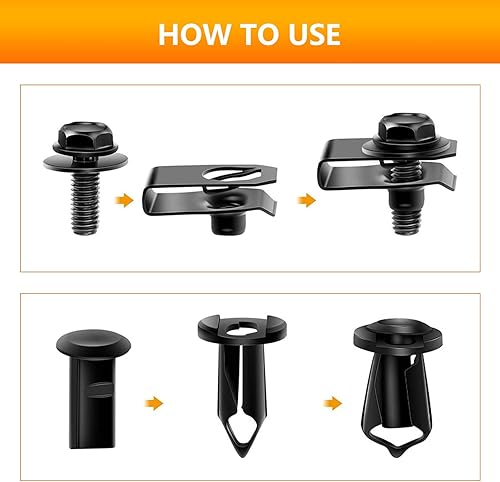 HOW TO USE