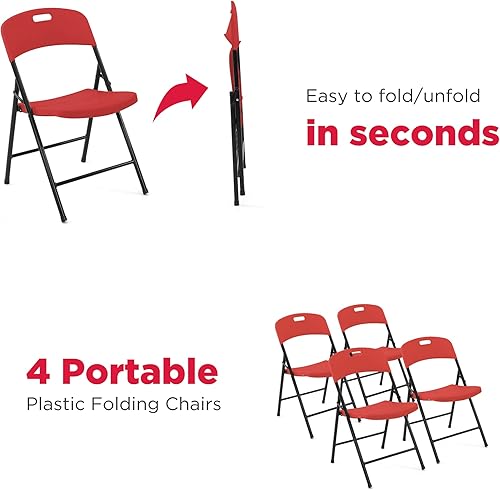 Easy to fold/unfold
in seconds

4 Portable
Plastic Folding Chairs