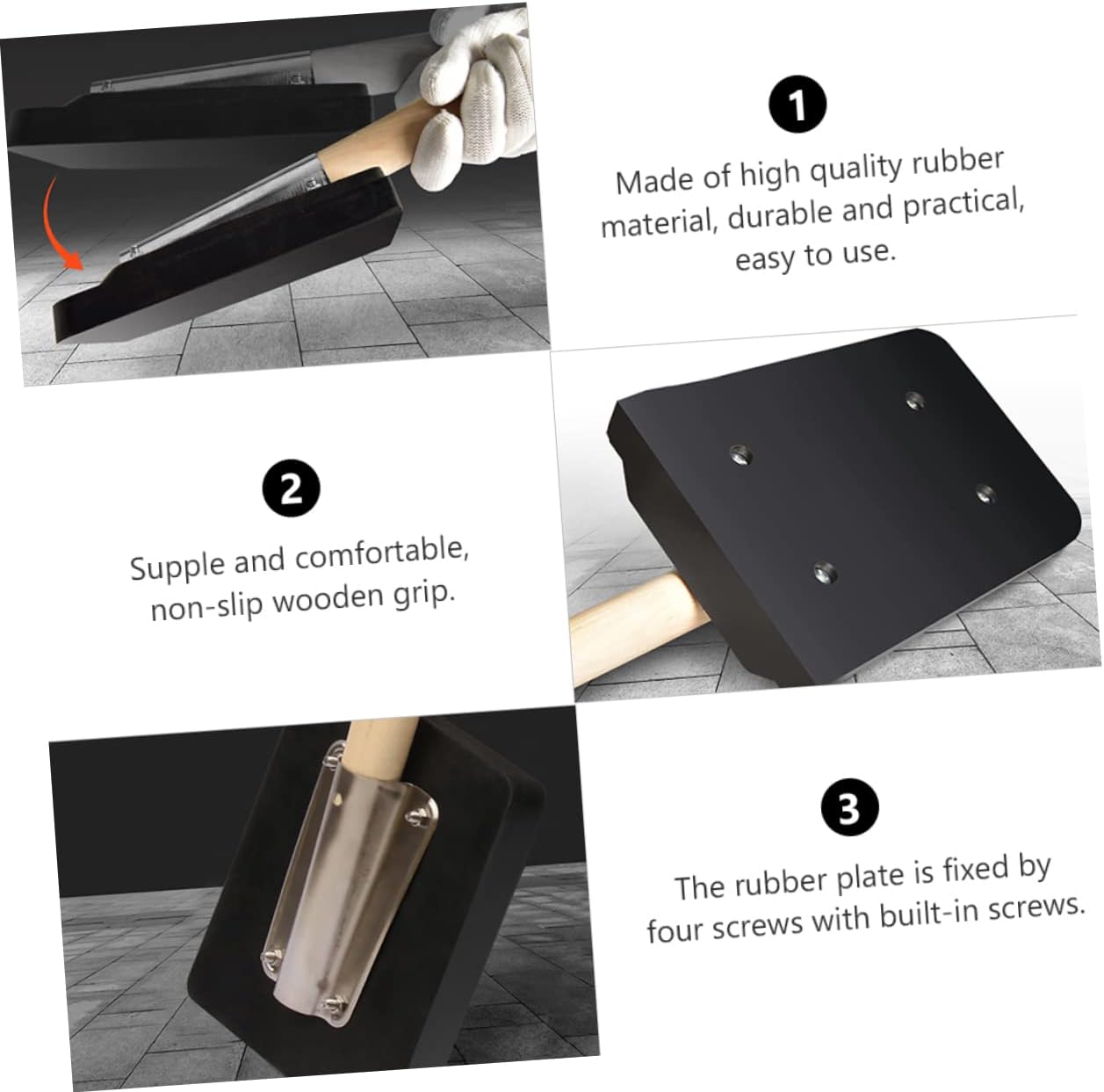 1

Made of high quality rubber material, durable and practical, easy to use.

2

Supple and comfortable, non-slip wooden grip.

3

The rubber plate is fixed by four screws with built-in screws.