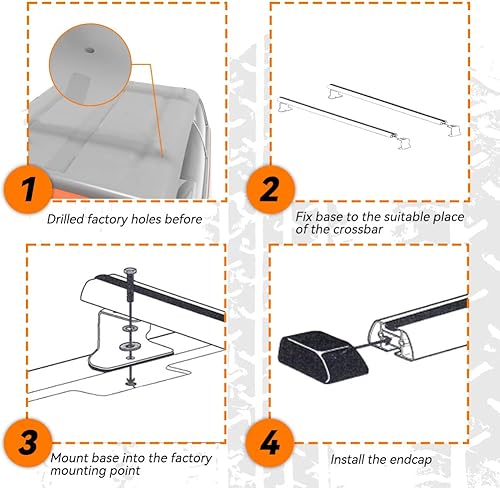 1

Drilled factory holes before

2

Fix base to the suitable place of the crossbar

3

Mount base into the factory mounting point

4

Install the endcap