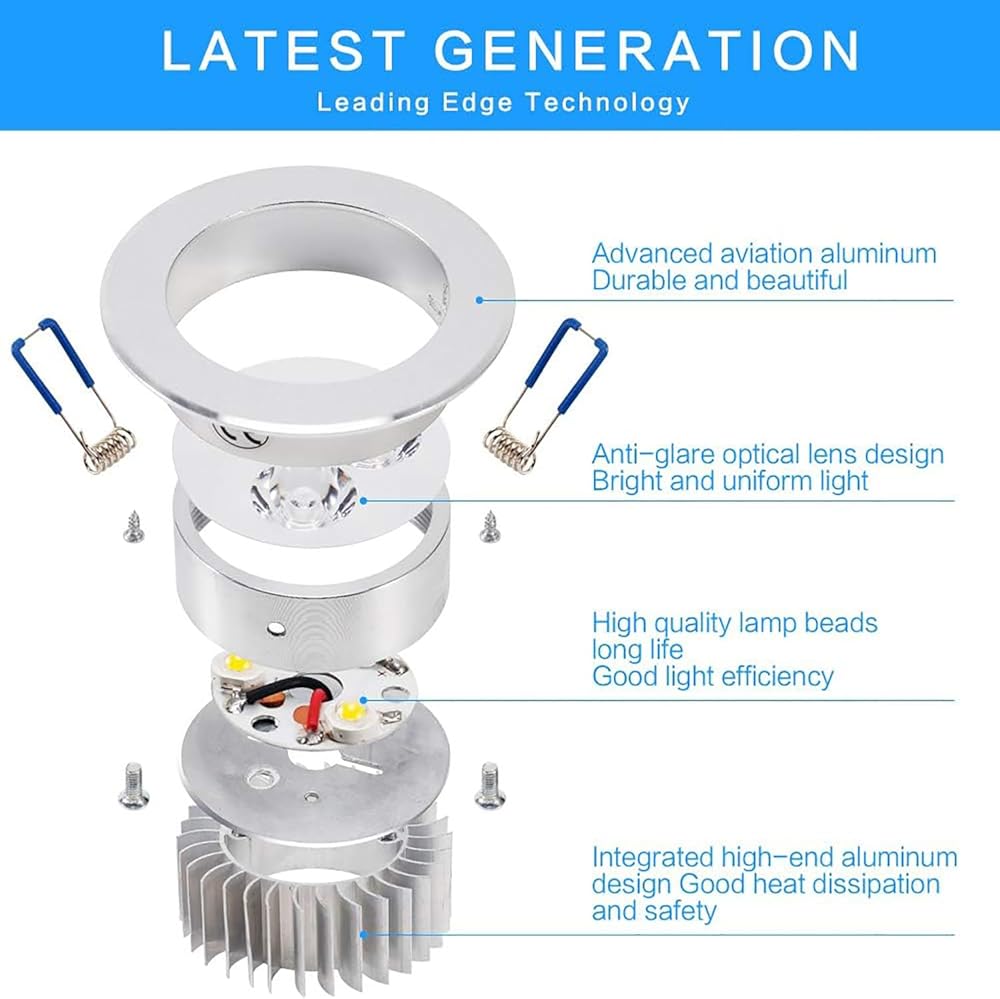 LATEST GENERATION
Leading Edge Technology

Advanced aviation aluminum
Durable and beautiful

Anti-glare optical lens design
Bright and uniform light

High quality lamp beads
long life
Good light efficiency

Integrated high-end aluminum design Good heat dissipation and safety