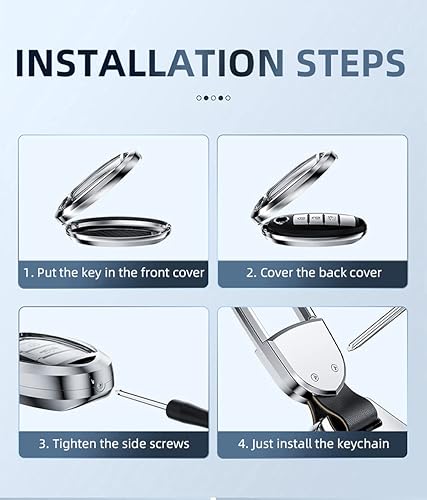 INSTALLATION STEPS

1. Put the key in the front cover

2. Cover the back cover

3. Tighten the side screws

4. Just install the keychain