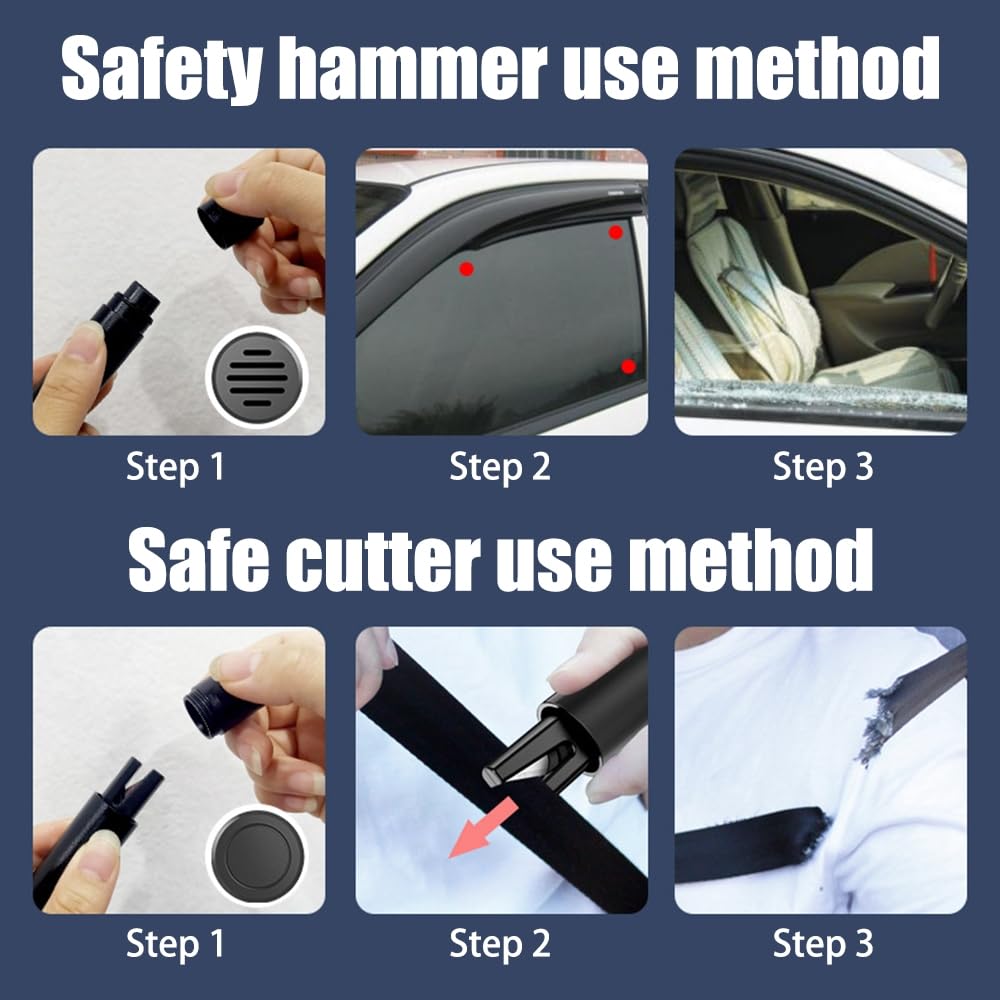 Safety hammer use method

Step 1

Step 2

Step 3

Safe cutter use method

Step 1

Step 2

Step 3