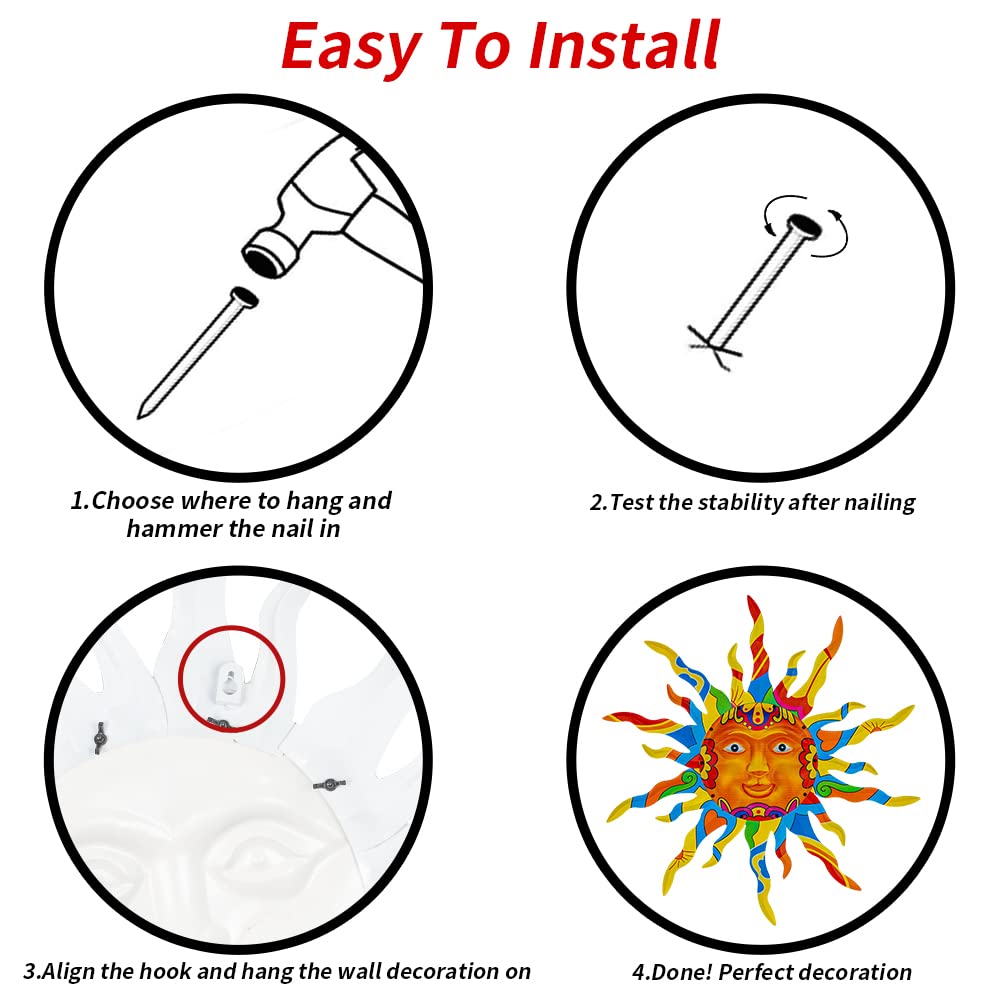 Easy To Install

1.Choose where to hang and hammer the nail in

2.Test the stability after nailing

3.Align the hook and hang the wall decoration on

4.Done! Perfect decoration