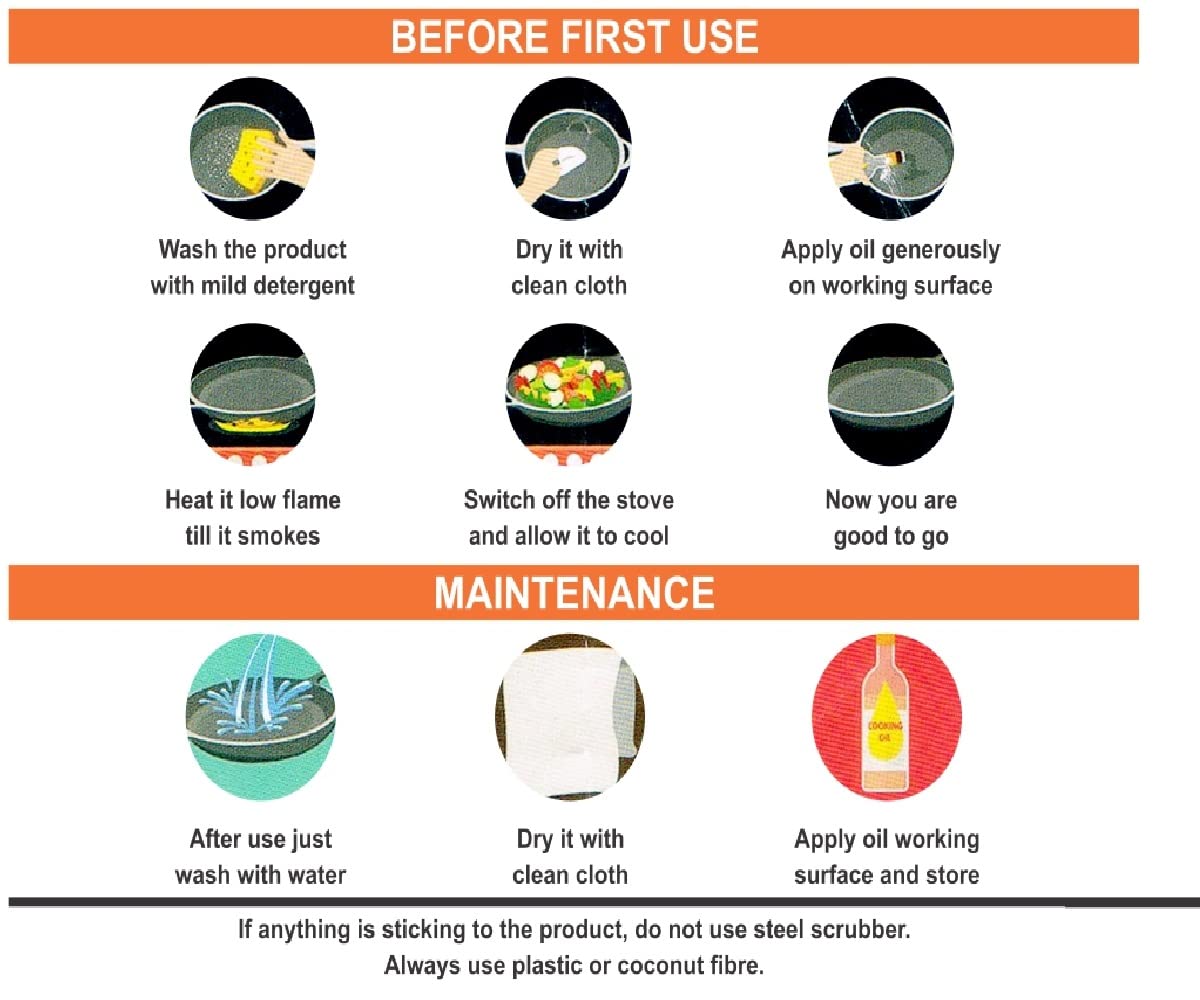 BEFORE FIRST USE

Wash the product with mild detergent

Dry it with clean cloth

Apply oil generously on working surface

Heat it low flame till it smokes

Switch off the stove and allow it to cool

Now you are good to go

MAINTENANCE

After use just wash with water

Dry it with clean cloth

COOKING OIL

Apply oil working surface and store

If anything is sticking to the product, do not use steel scrubber. Always use plastic or coconut fibre.