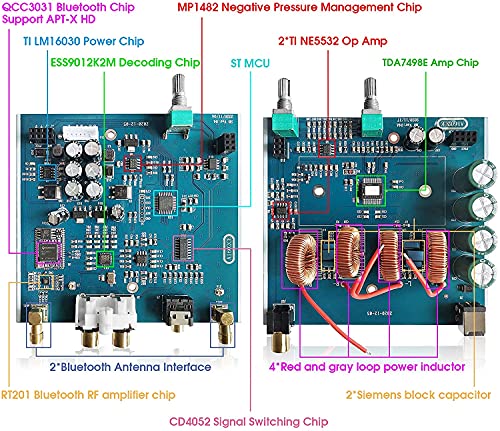 QCC3031 Bluetooth Chip
Support APT-X HD

MP1482 Negative Pressure Management Chip

TI LM16030 Power Chip

2*TI NE5532 Op Amp

ESS9012K2M Decoding Chip

ST MCU

TDA7498E Amp Chip

2*Bluetooth Antenna Interface

4*Red and gray loop power inductor

RT201 Bluetooth RF amplifier chip

2*Siemens block capacitor

CD4052 Signal Switching Chip