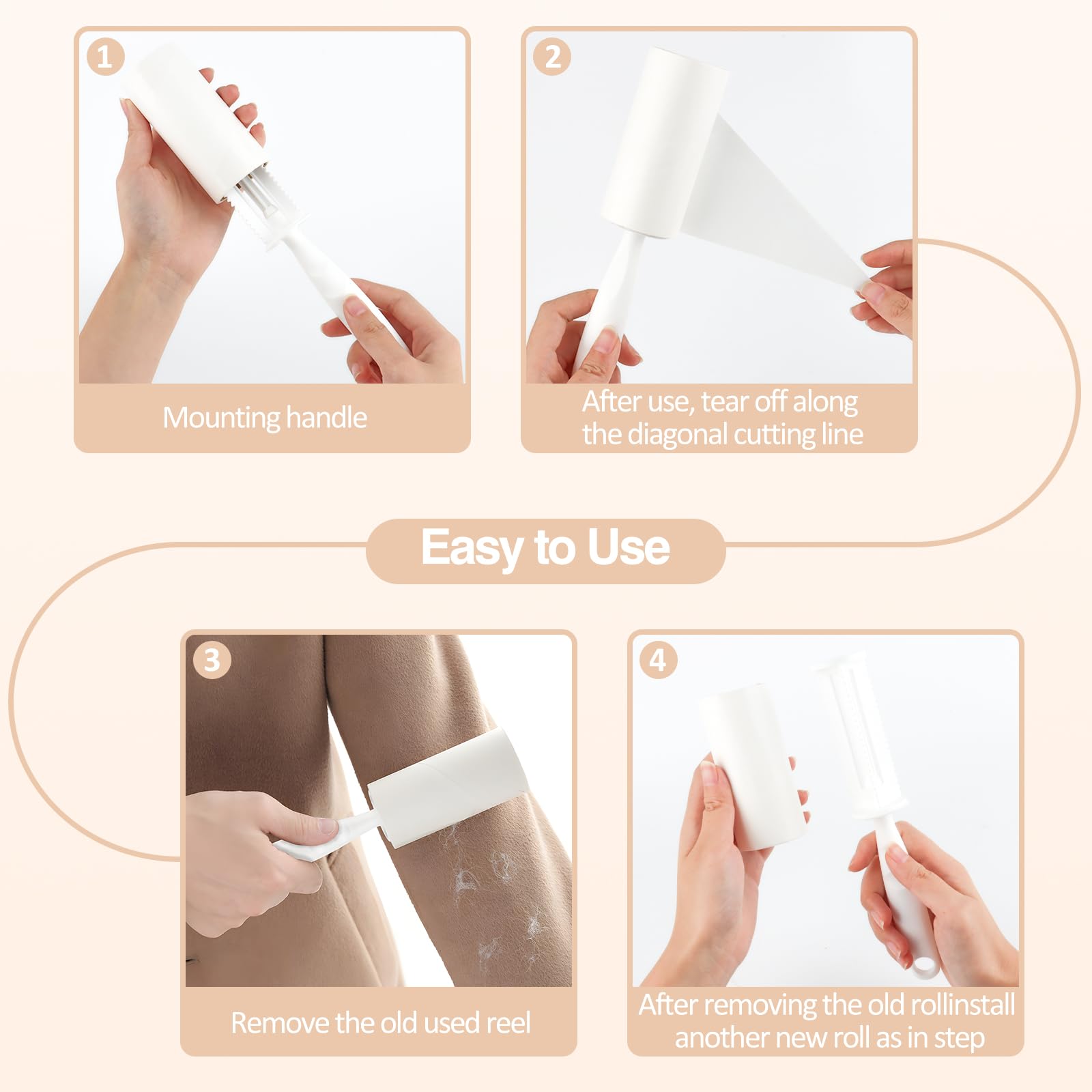 1

Mounting handle

2

After use, tear off along the diagonal cutting line

Easy to Use

3

Remove the old used reel

4

After removing the old rollinstall another new roll as in step