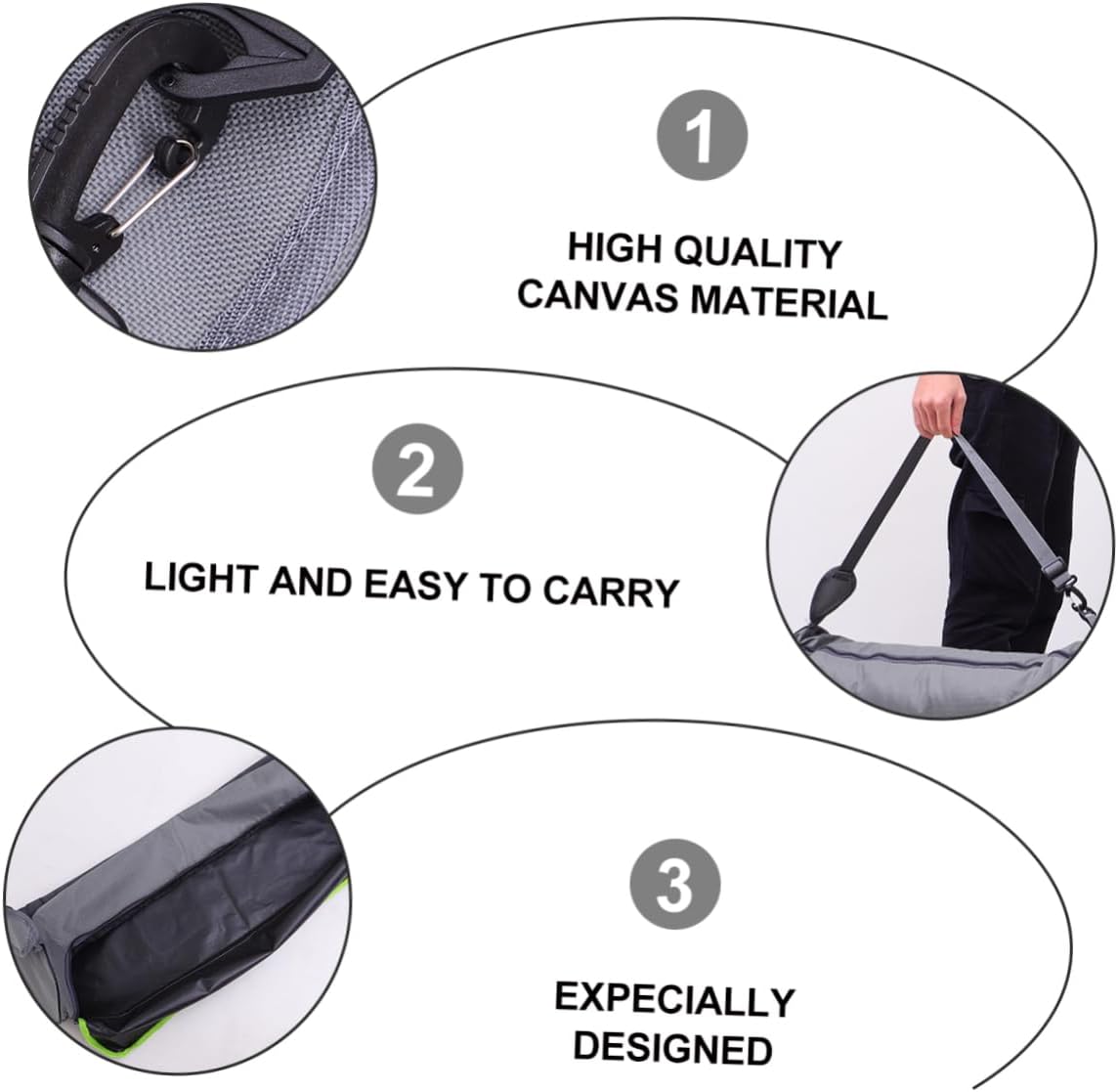 1

HIGH QUALITY CANVAS MATERIAL

2

LIGHT AND EASY TO CARRY

3

EXPECIALLY DESIGNED