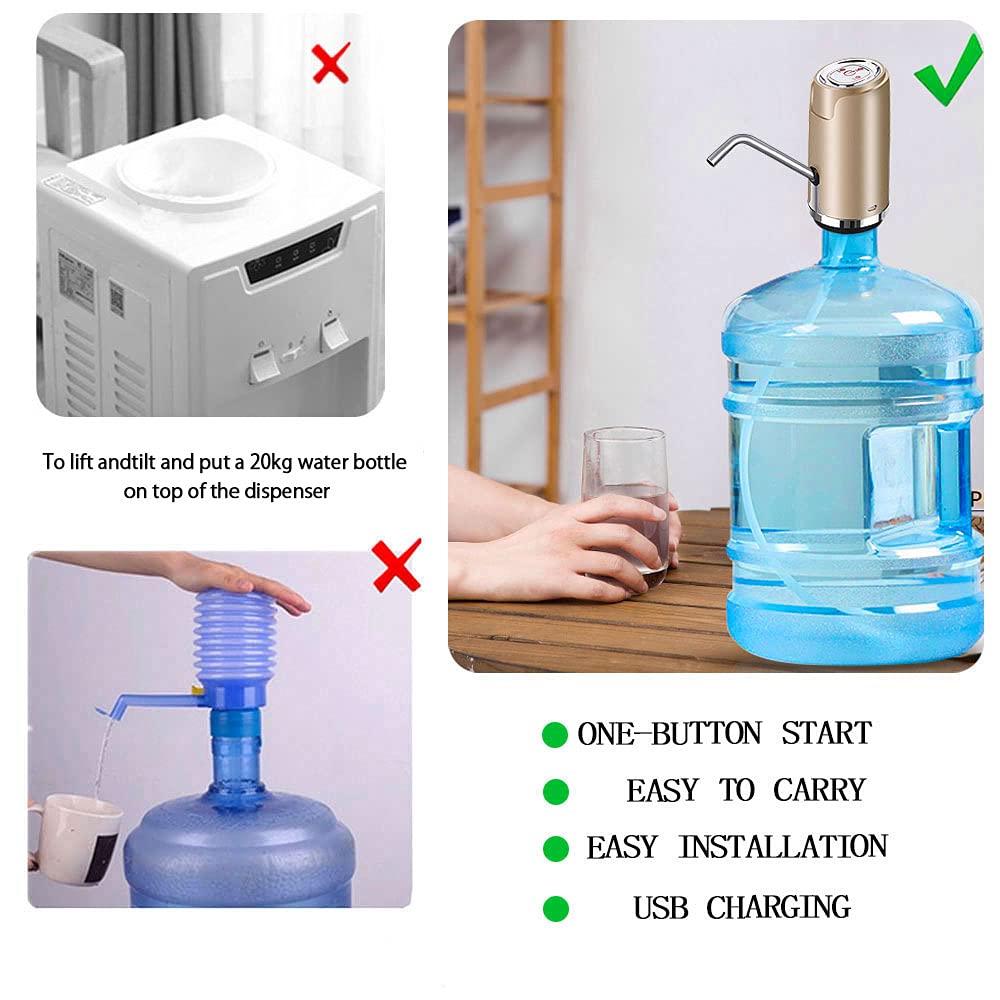 To lift andtilt and put a 20kg water bottle on top of the dispenser

ONE-BUTTON START

EASY TO CARRY

EASY INSTALLATION

USB CHARGING