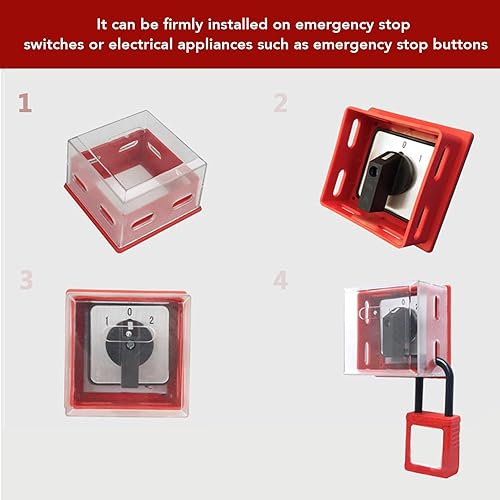 It can be firmly installed on emergency stop switches or electrical appliances such as emergency stop buttons

1

2

0 1

3

1 0 2

4

0