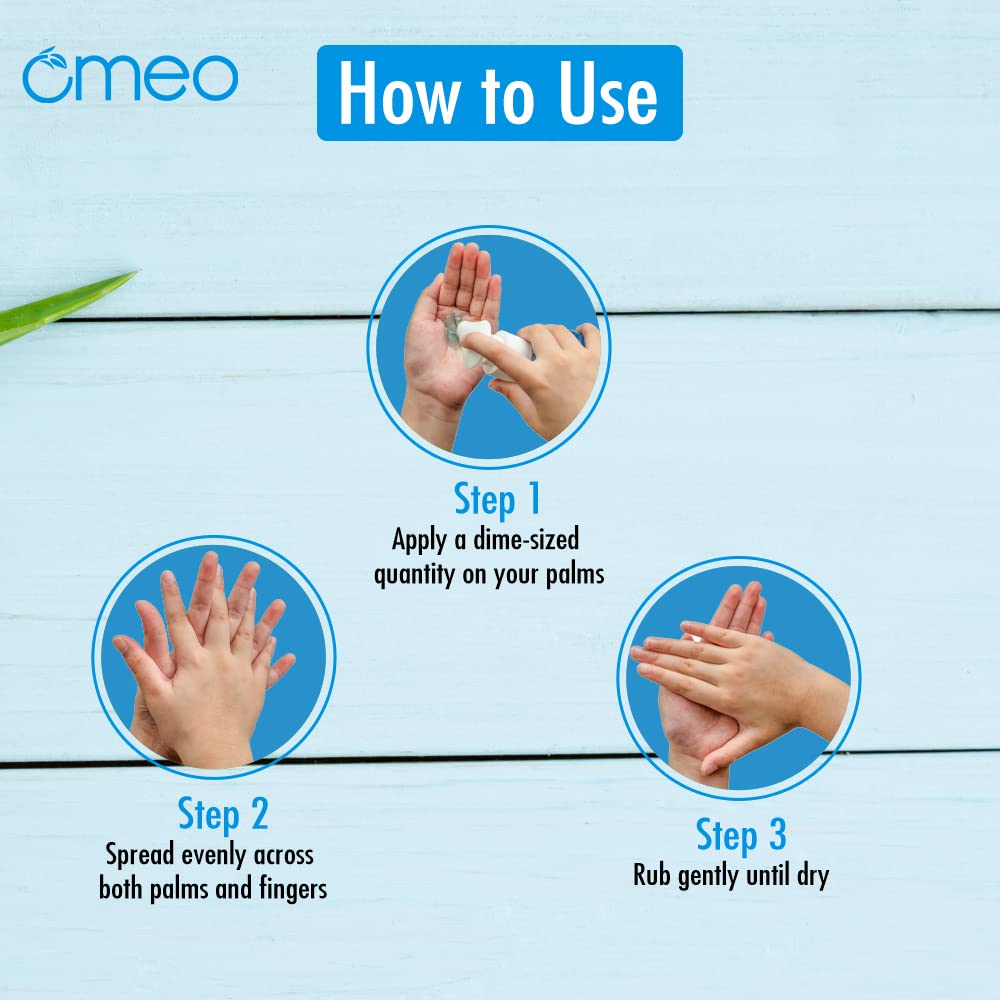 omeo

How to Use

Step 1
Apply a dime-sized quantity on your palms

Step 2
Spread evenly across both palms and fingers

Step 3
Rub gently until dry