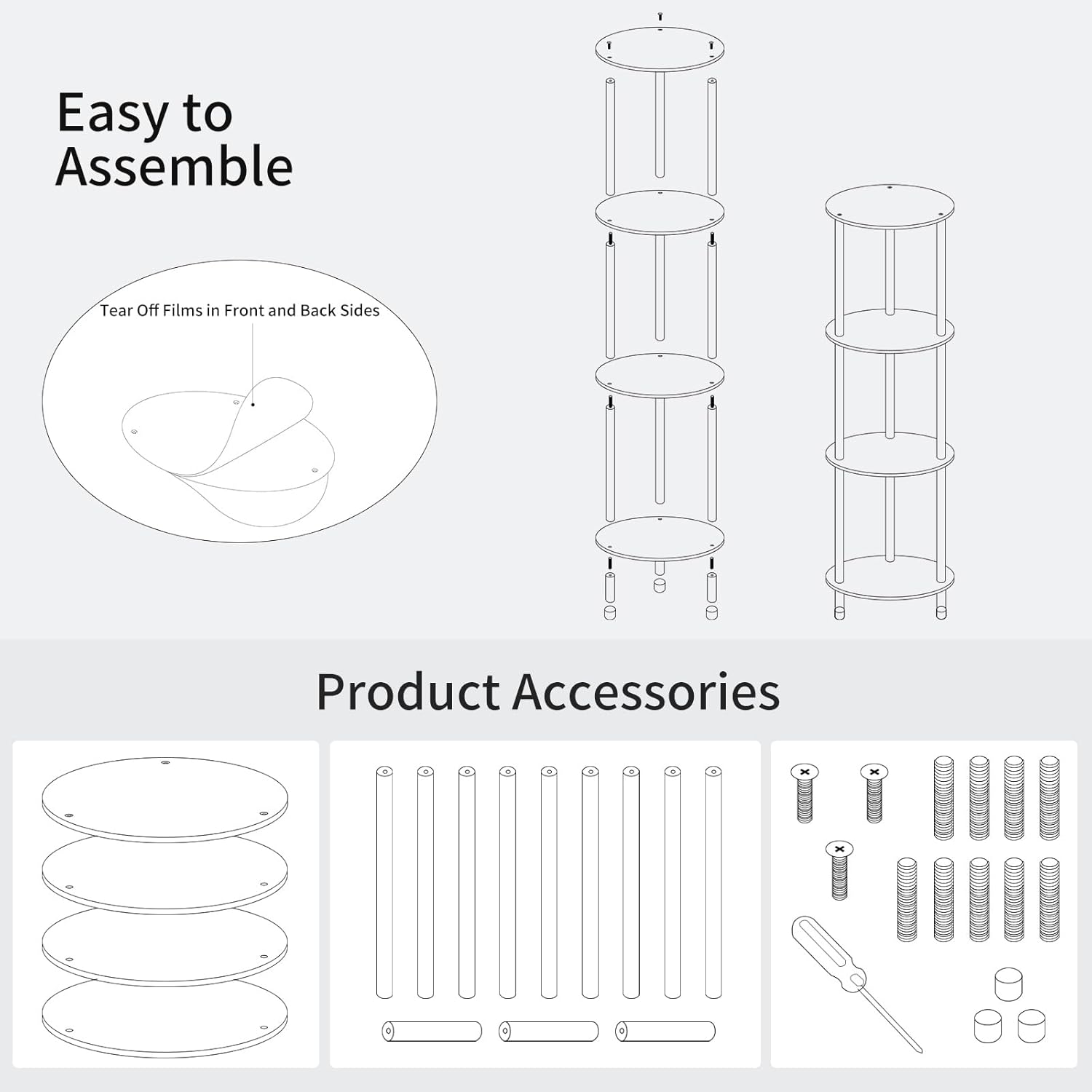 Easy to Assemble

Tear Off Films in Front and Back Sides

Product Accessories