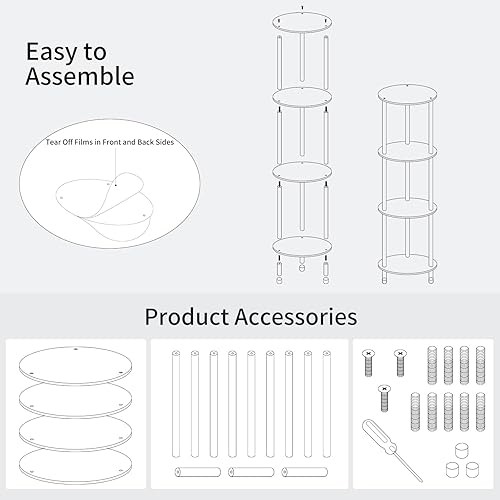 Easy to Assemble

Tear Off Films in Front and Back Sides

Product Accessories