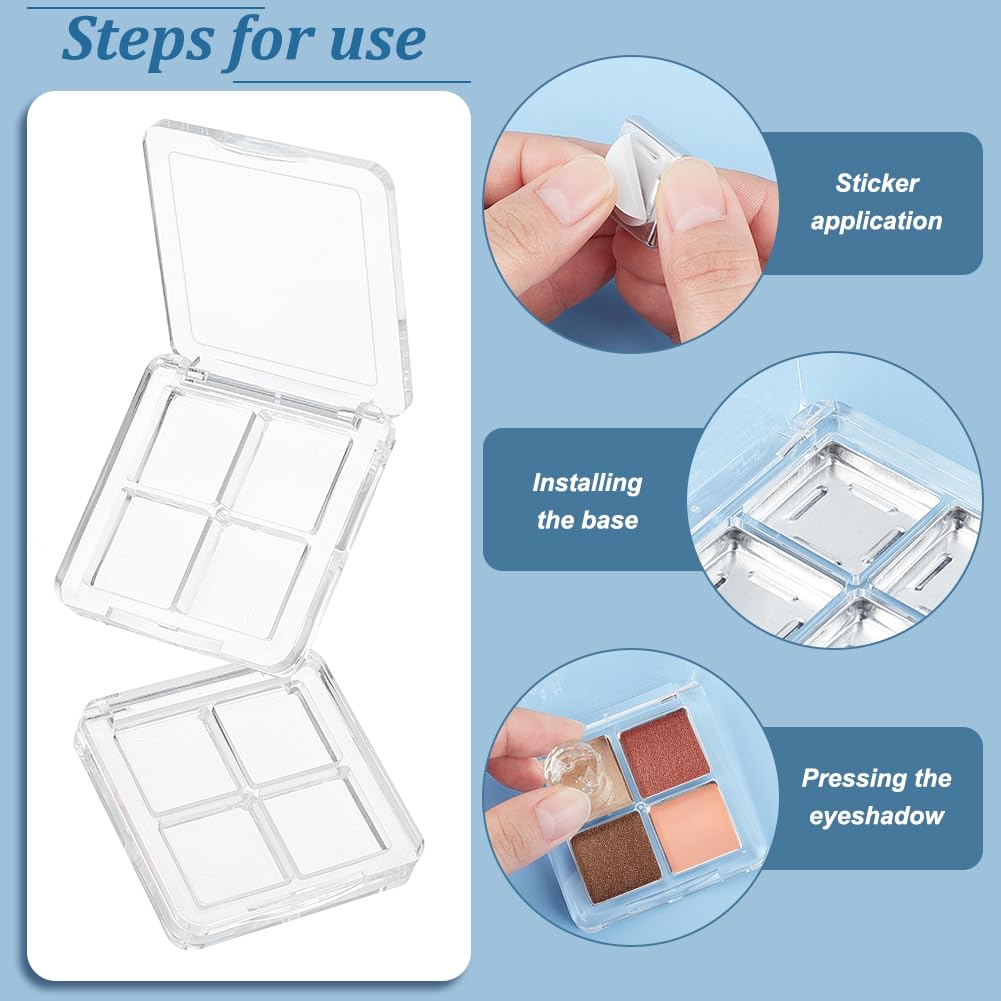 Steps for use

Sticker application

Installing the base

Pressing the eyeshadow