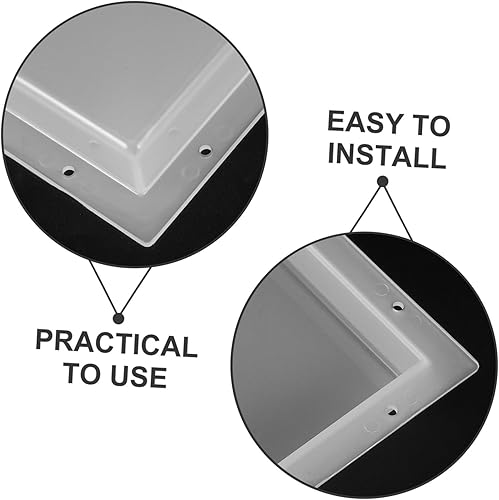 EASY TO INSTALL

PRACTICAL TO USE