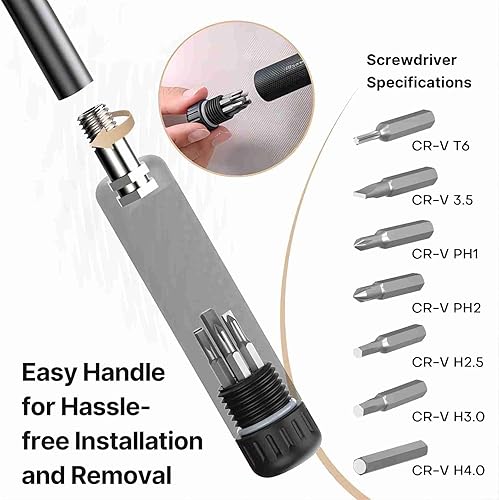 Screwdriver Specifications

CR-V T6

CR-V 3.5

CR-V PH1

CR-V PH2

CR-V H2.5

CR-V H3.0

CR-V H4.0

Easy Handle for Hassle-free Installation and Removal