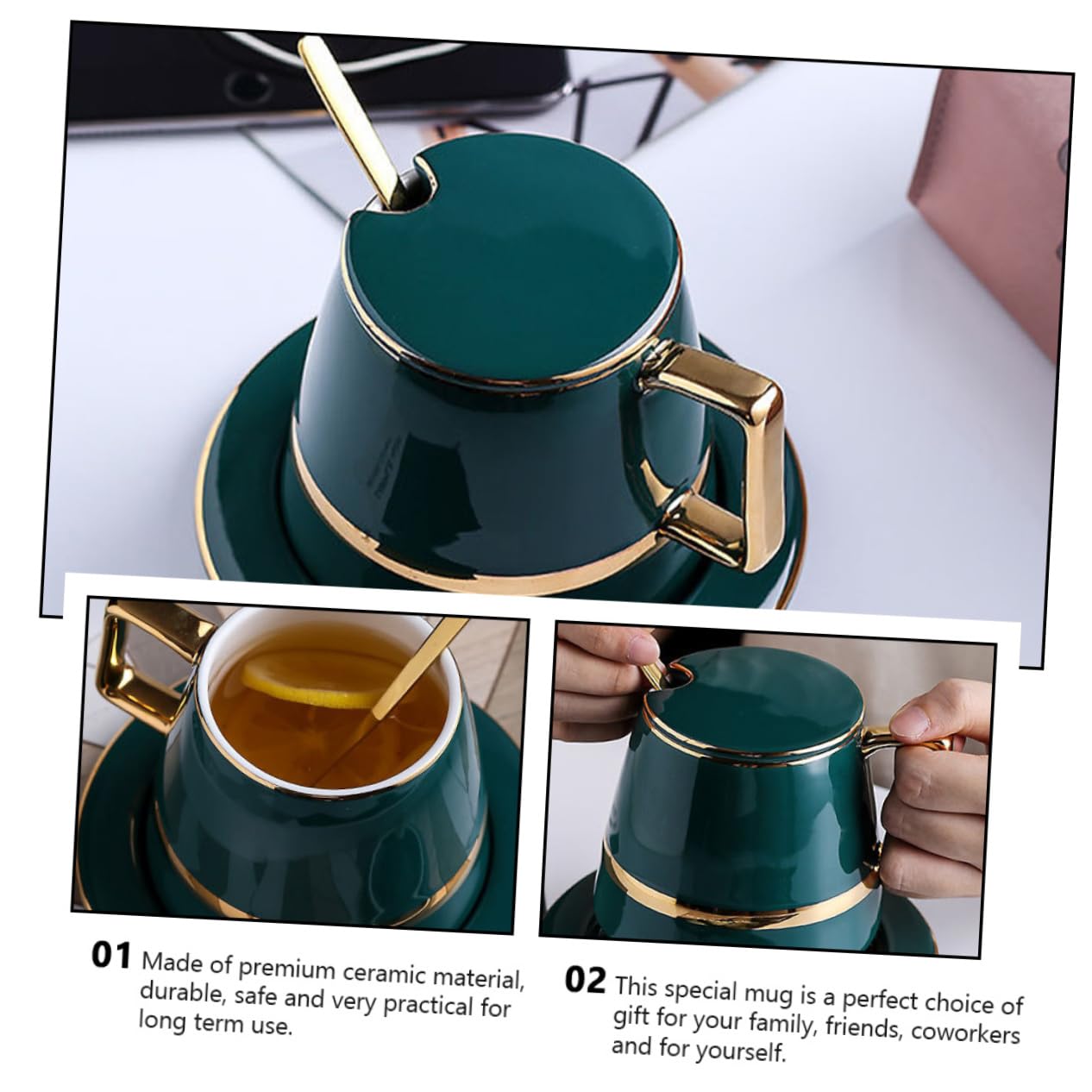 01 Made of premium ceramic material, durable, safe and very practical for long term use.

02 This special mug is a perfect choice of gift for your family, friends, coworkers and for yourself.