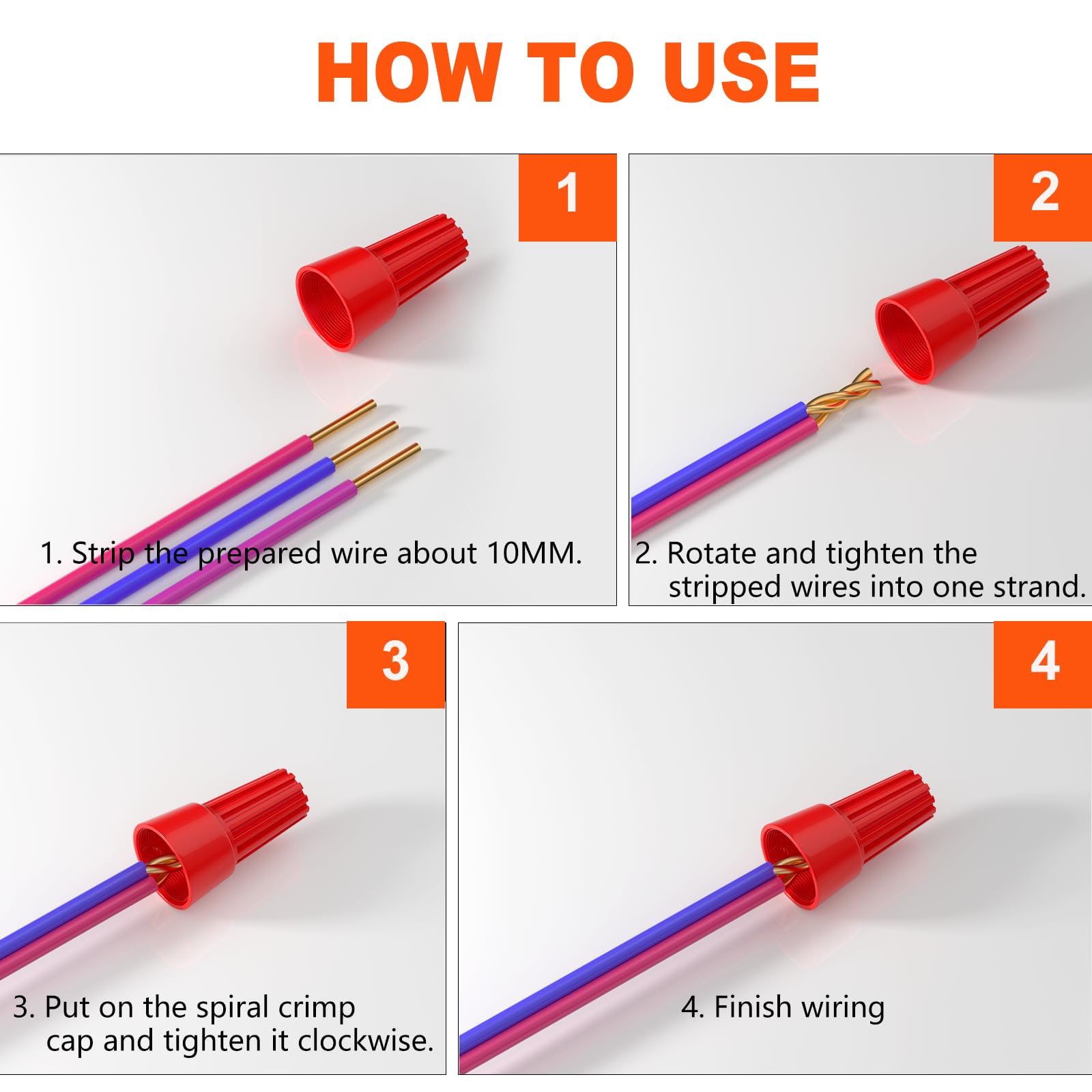 HOW TO USE

1

1. Strip the prepared wire about 10MM.

2

2. Rotate and tighten the stripped wires into one strand.

3

3. Put on the spiral crimp cap and tighten it clockwise.

4

4. Finish wiring