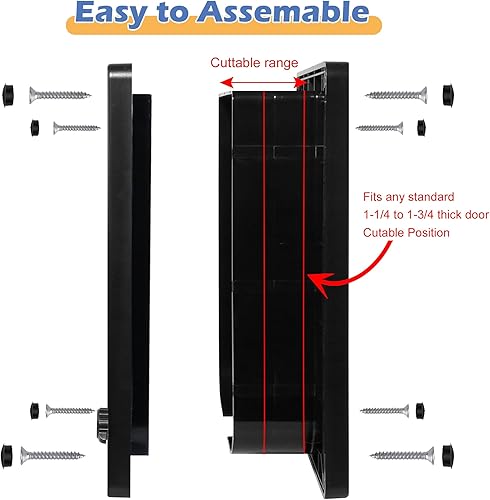 Easy to Assemable

Cuttable range

Fits any standard
1-1/4 to 1-3/4 thick door
Cutable Position