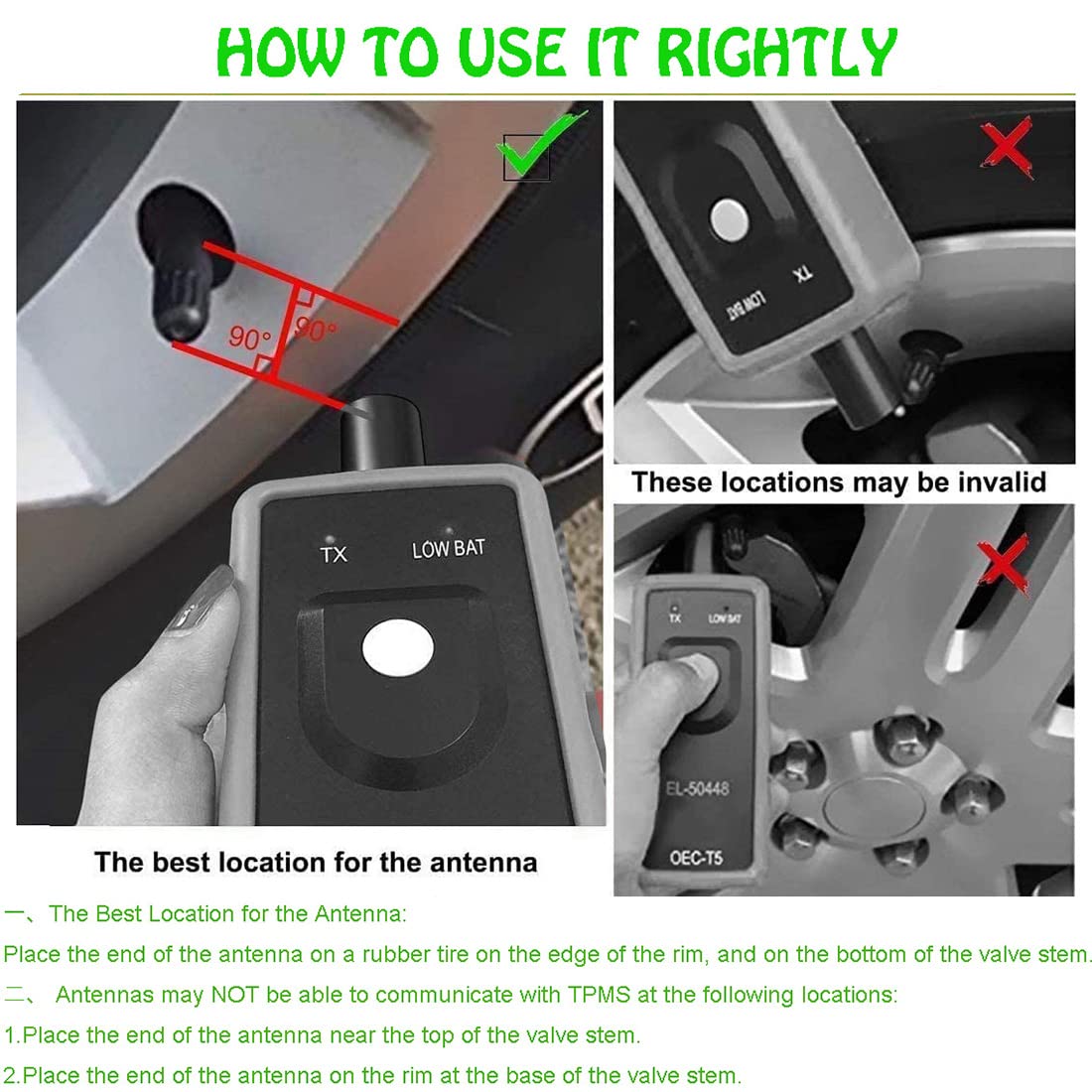 HOW TO USE IT RIGHTLY

90°
90°

TX LOW BAT

The best location for the antenna

TX LOW BAT

These locations may be invalid

TX LOW BAT
EL-50448
OEC-T5

一、The Best Location for the Antenna:

Place the end of the antenna on a rubber tire on the edge of the rim, and on the bottom of the valve stem.

二、 Antennas may NOT be able to communicate with TPMS at the following locations:

1.Place the end of the antenna near the top of the valve stem.

2.Place the end of the antenna on the rim at the base of the valve stem.