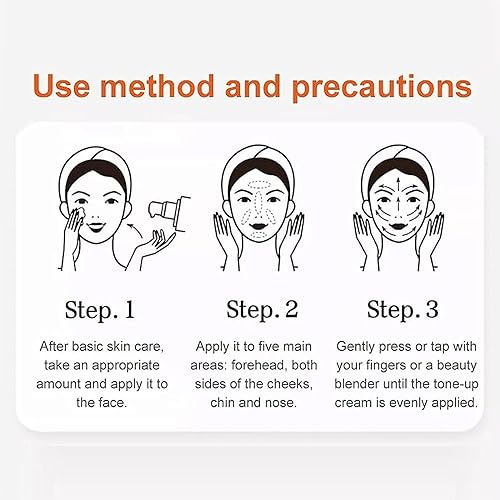 Use method and precautions

Step. 1

After basic skin care, take an appropriate amount and apply it to the face.

Step. 2

Apply it to five main areas: forehead, both sides of the cheeks, chin and nose.

Step. 3

Gently press or tap with your fingers or a beauty blender until the tone-up cream is evenly applied.