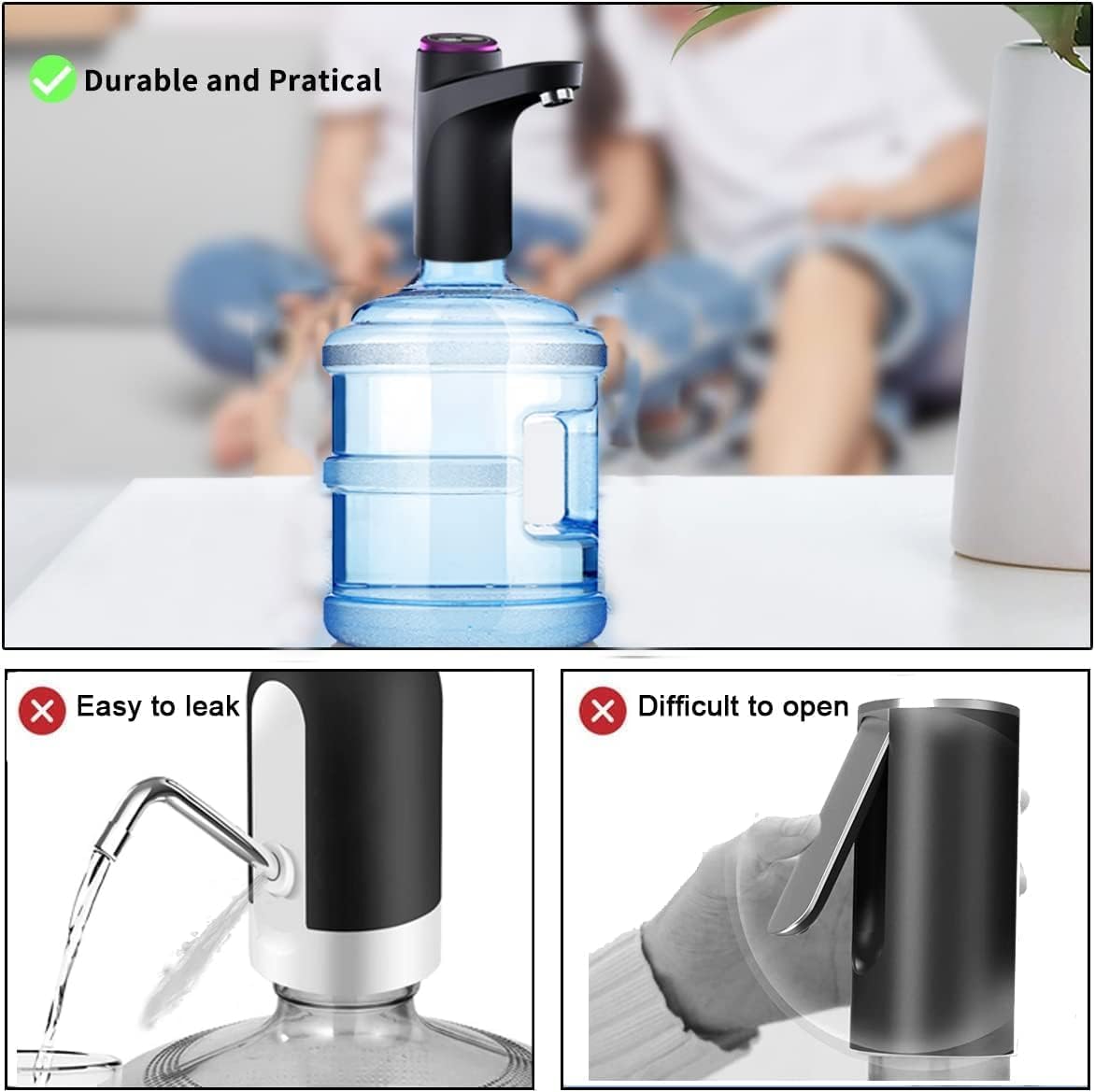 Durable and Pratical

Easy to leak

Difficult to open