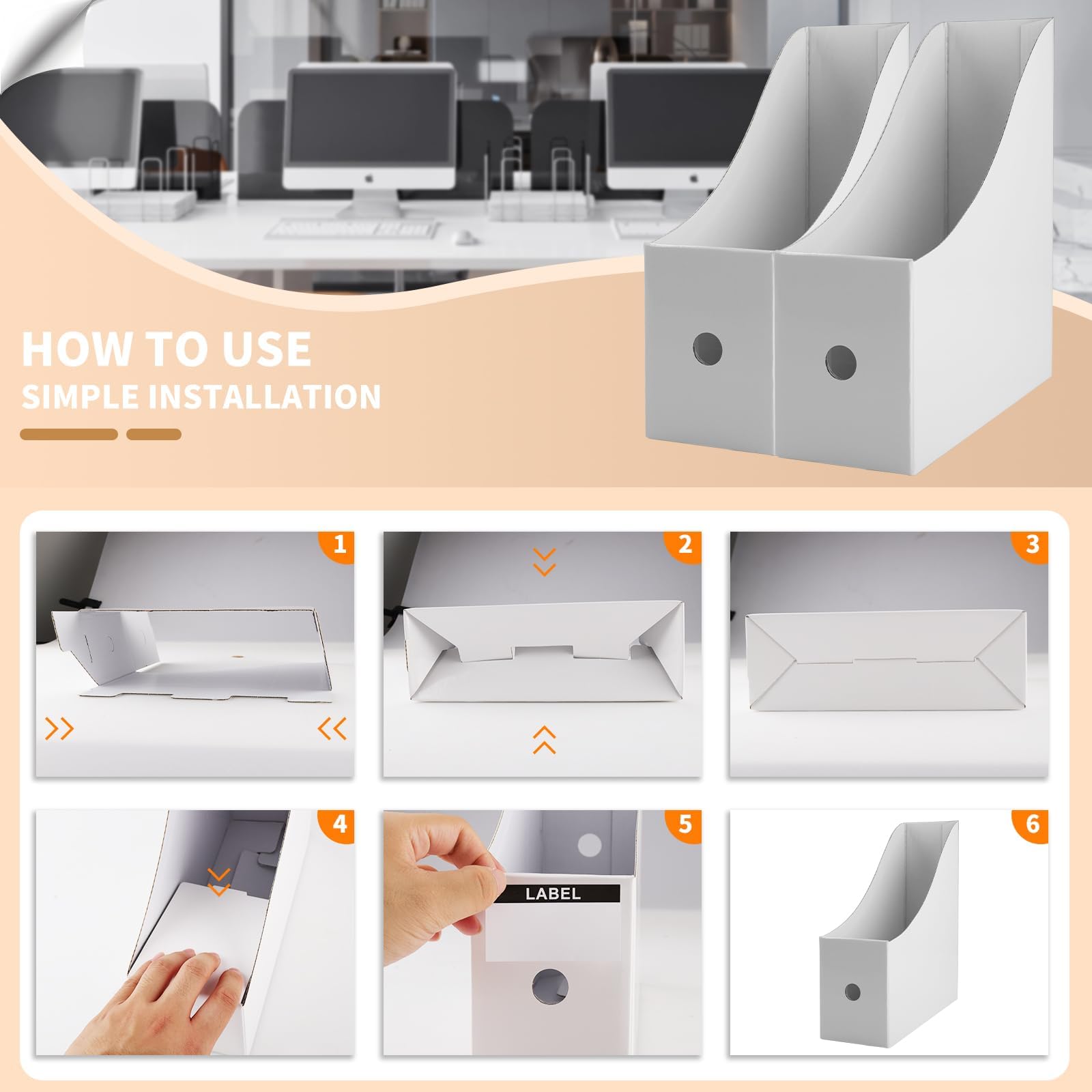 HOW TO USE
SIMPLE INSTALLATION

1

2

3

4

5

LABEL

6