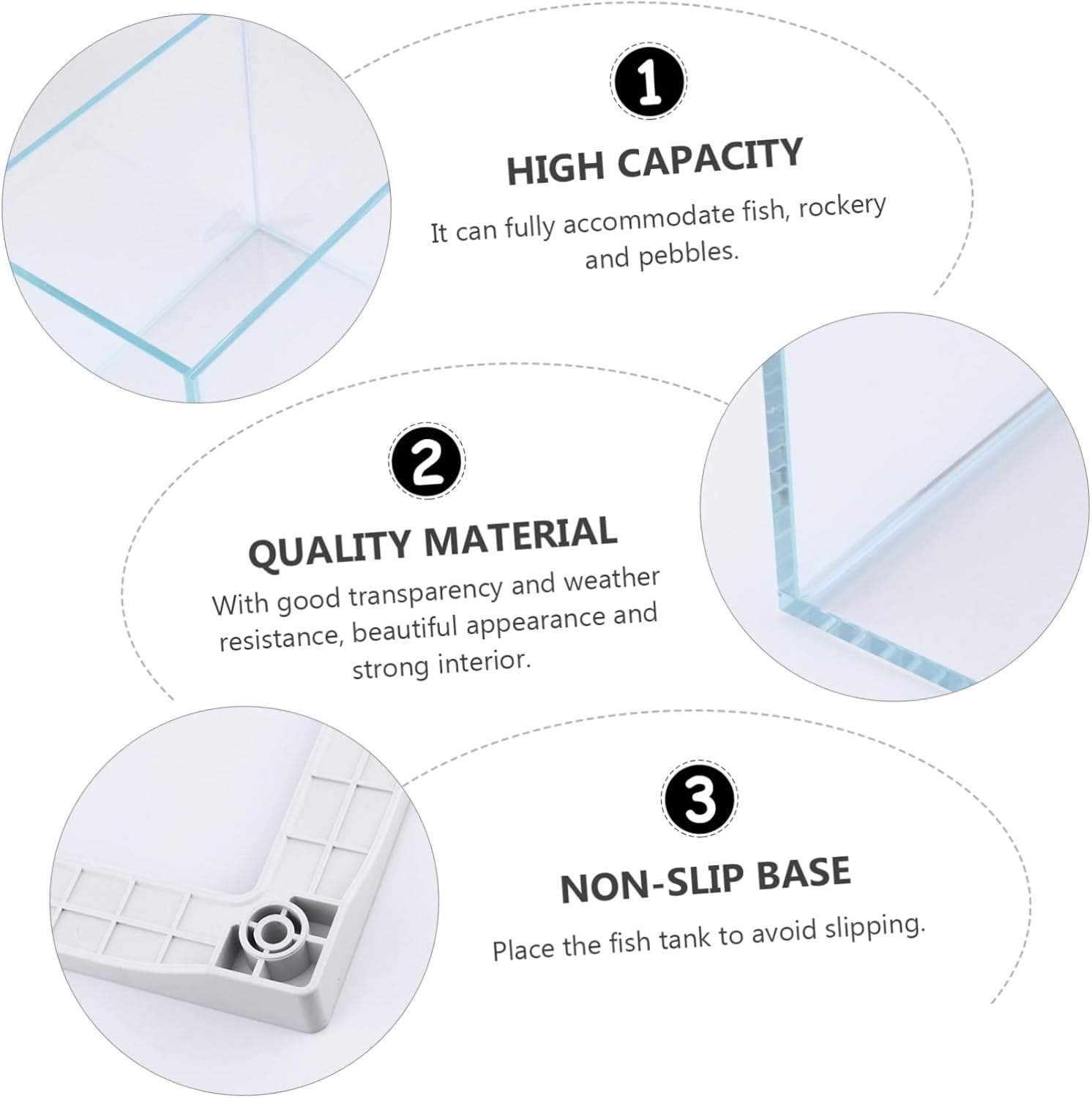 1

HIGH CAPACITY

It can fully accommodate fish, rockery and pebbles.

2

QUALITY MATERIAL

With good transparency and weather resistance, beautiful appearance and strong interior.

3

NON-SLIP BASE

Place the fish tank to avoid slipping.