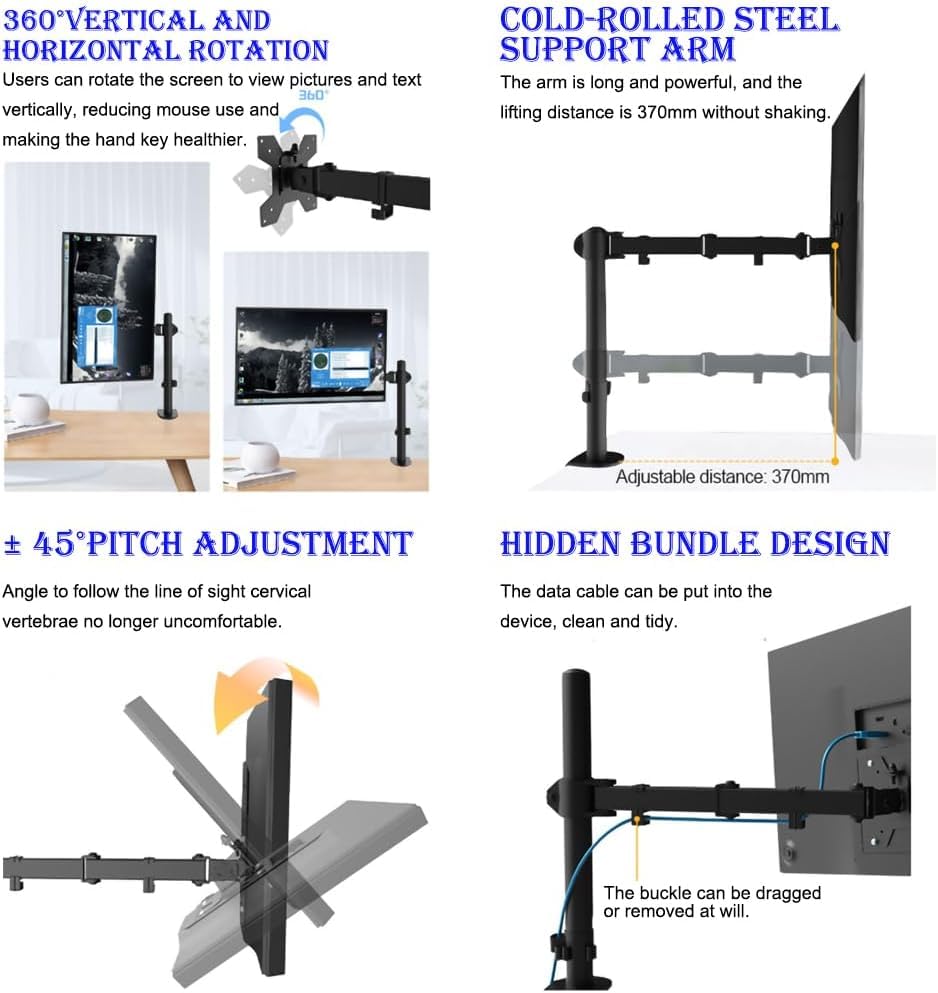 360°VERTICAL AND HORIZONTAL ROTATION

Users can rotate the screen to view pictures and text vertically, reducing mouse use and making the hand key healthier.

360°

COLD-ROLLED STEEL SUPPORT ARM

The arm is long and powerful, and the lifting distance is 370mm without shaking.

Adjustable distance: 370mm

± 45°PITCH ADJUSTMENT

Angle to follow the line of sight cervical vertebrae no longer uncomfortable.

HIDDEN BUNDLE DESIGN

The data cable can be put into the device, clean and tidy.

The buckle can be dragged or removed at will.