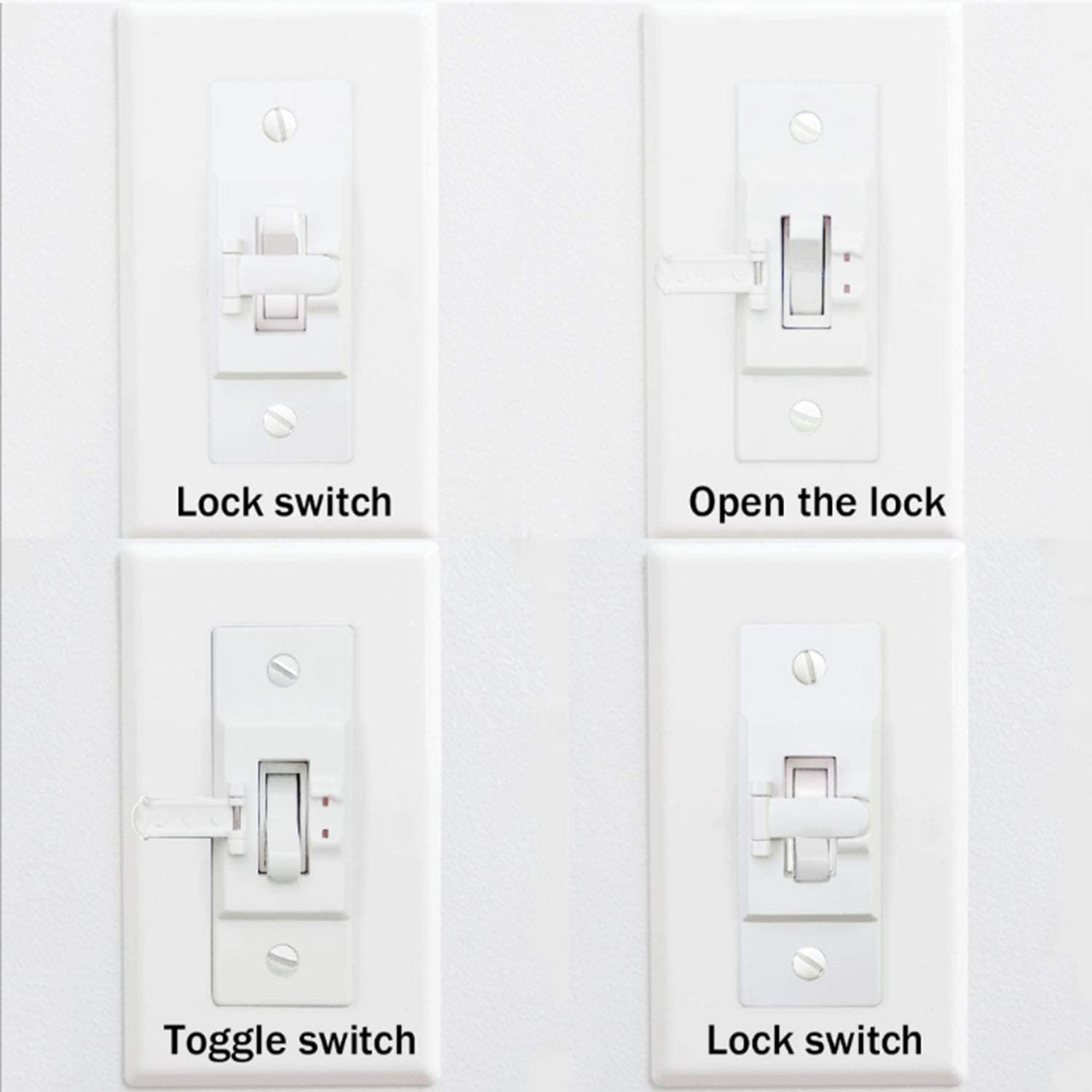 Lock switch

Open the lock

Toggle switch

Lock switch