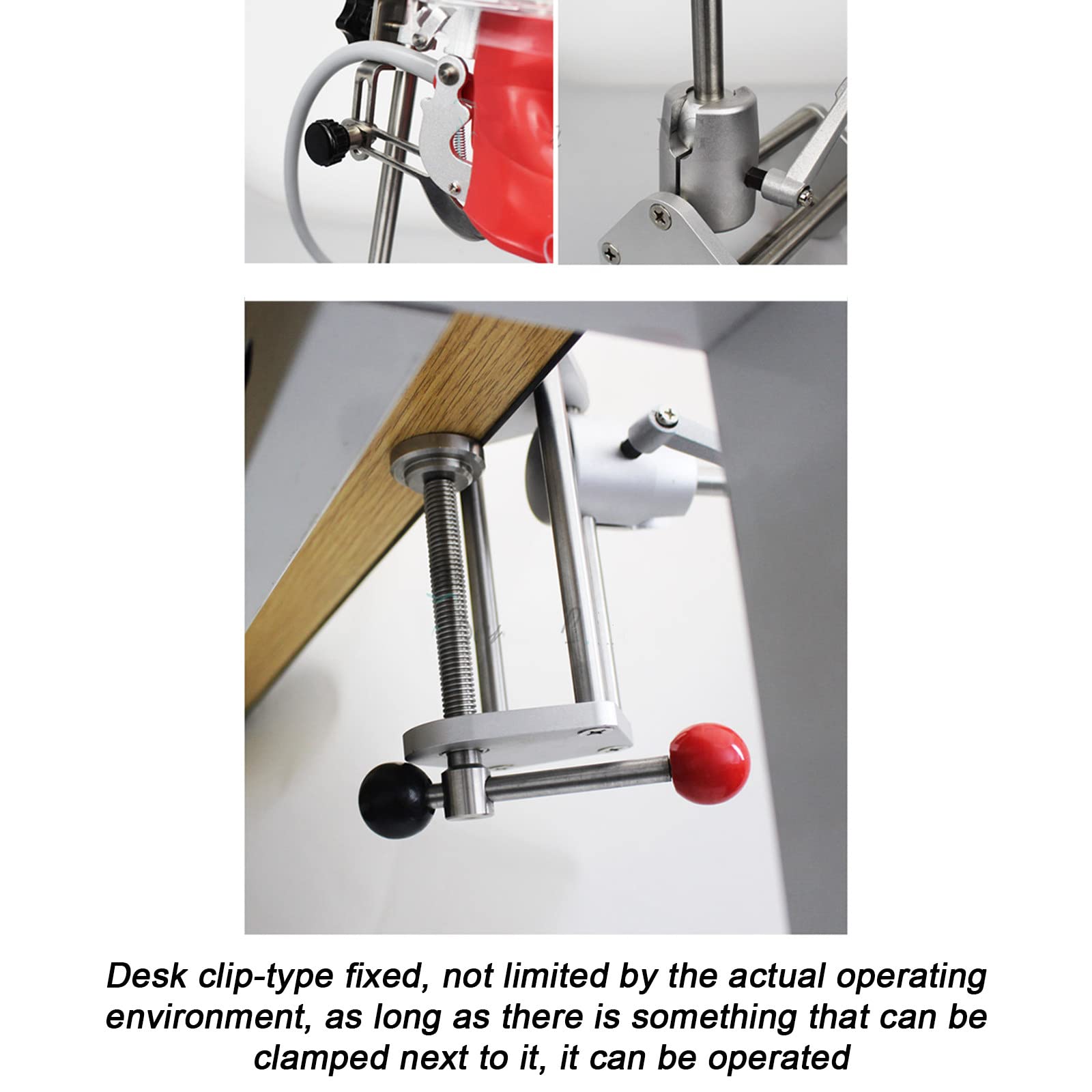 Desk clip-type fixed, not limited by the actual operating environment, as long as there is something that can be clamped next to it, it can be operated