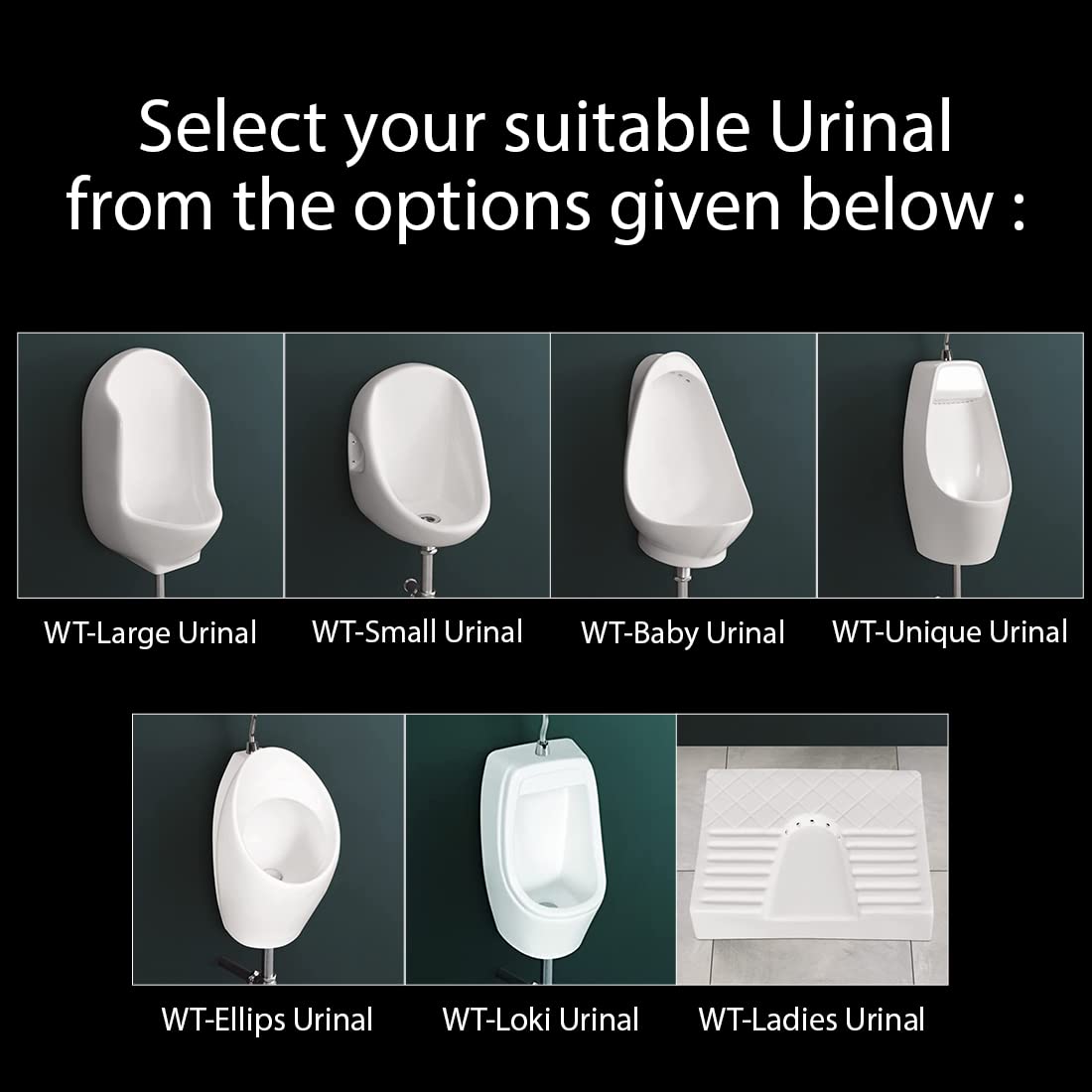 Select your suitable Urinal from the options given below :

WT-Large Urinal
WT-Small Urinal
WT-Baby Urinal
WT-Unique Urinal

WT-Ellips Urinal
WT-Loki Urinal
WT-Ladies Urinal