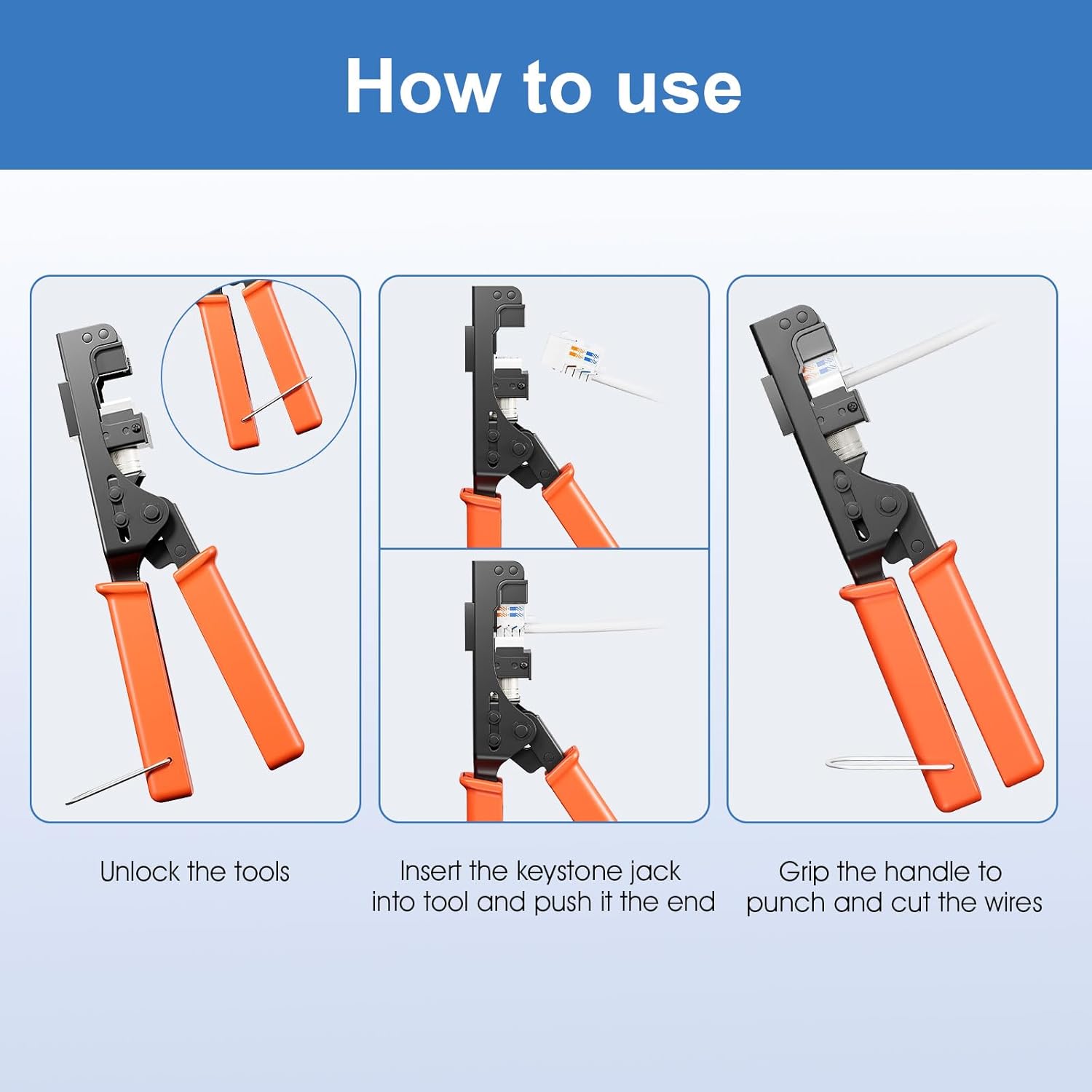 How to use

Unlock the tools

Insert the keystone jack into tool and push it the end

Grip the handle to punch and cut the wires