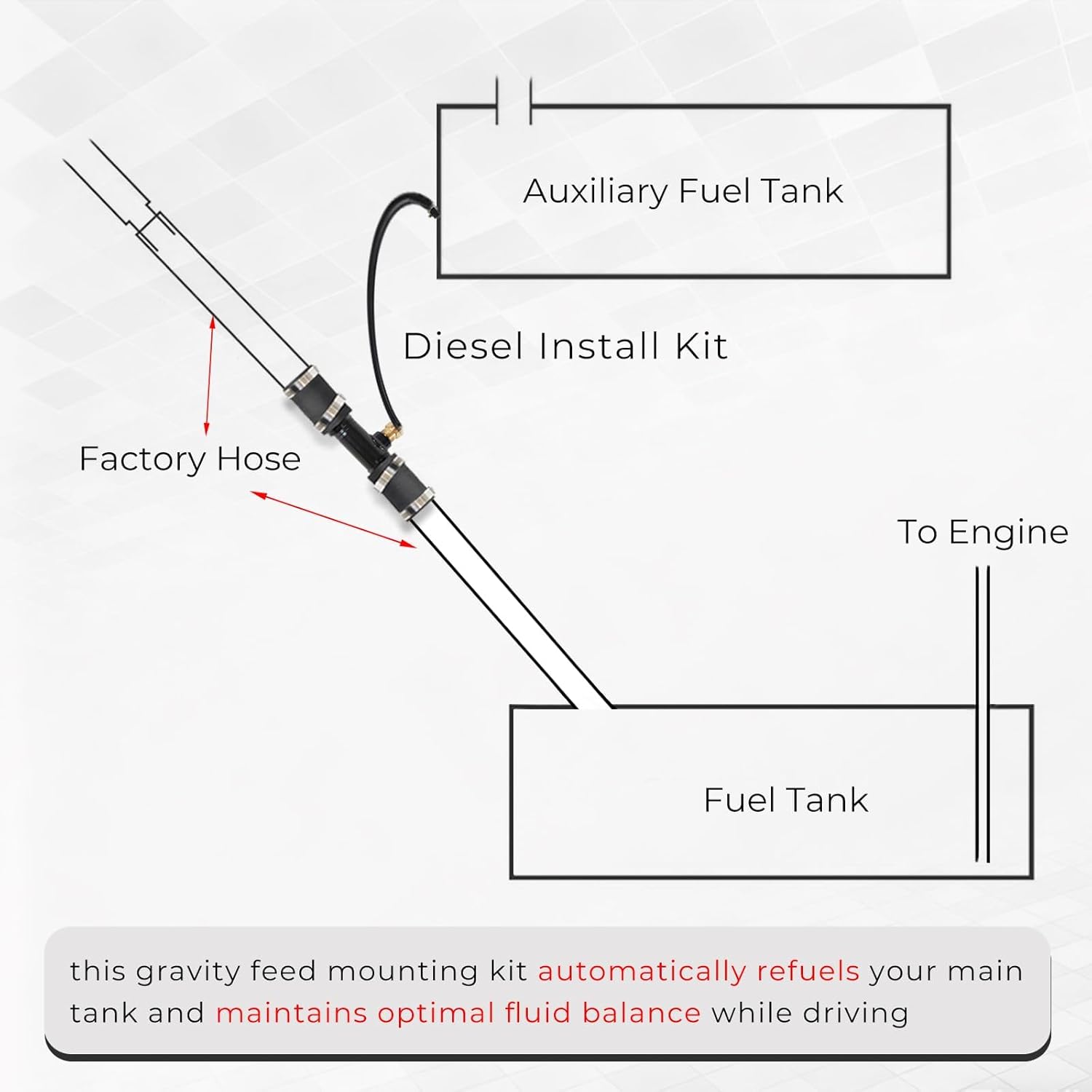 Auxiliary Fuel Tank

Diesel Install Kit

Factory Hose

To Engine

Fuel Tank

this gravity feed mounting kit automatically refuels your main tank and maintains optimal fluid balance while driving