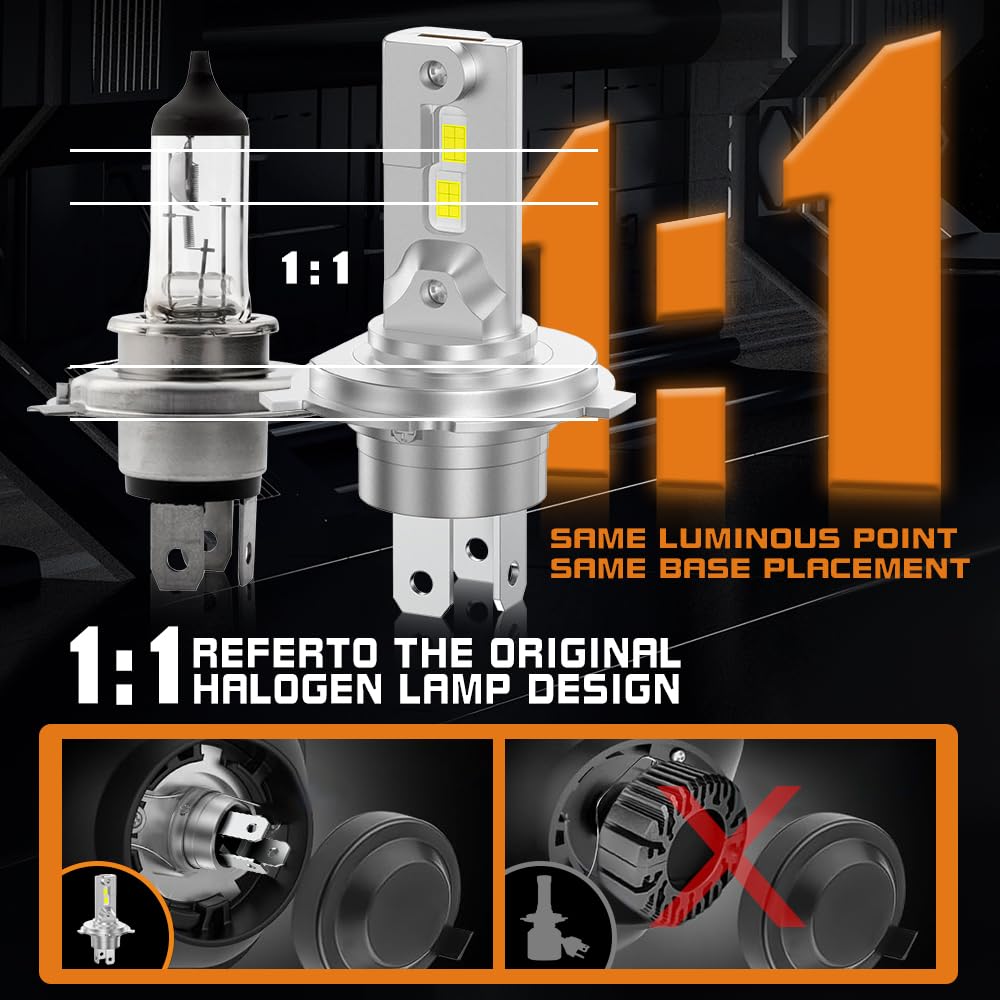 1:1

1:1

SAME LUMINOUS POINT
SAME BASE PLACEMENT

1:1 REFERTO THE ORIGINAL HALOGEN LAMP DESIGN