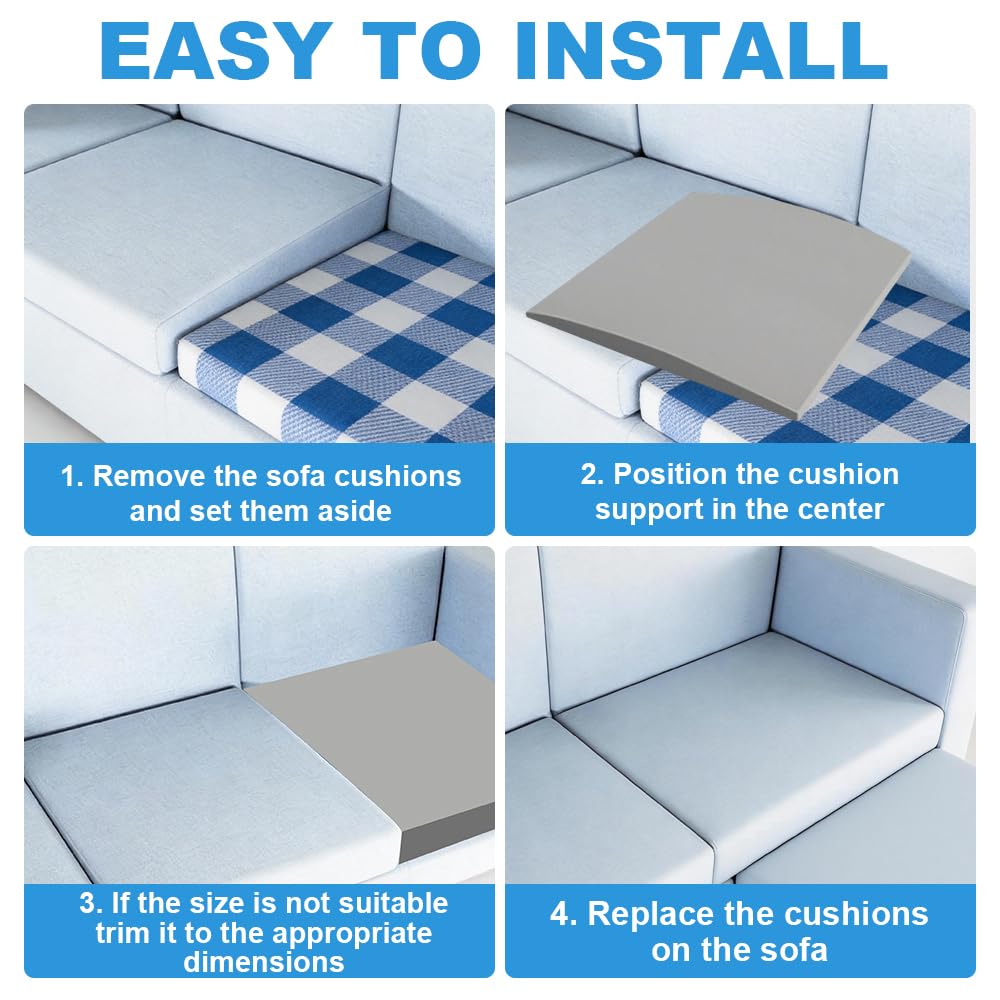 EASY TO INSTALL

1. Remove the sofa cushions and set them aside

2. Position the cushion support in the center

3. If the size is not suitable trim it to the appropriate dimensions

4. Replace the cushions on the sofa