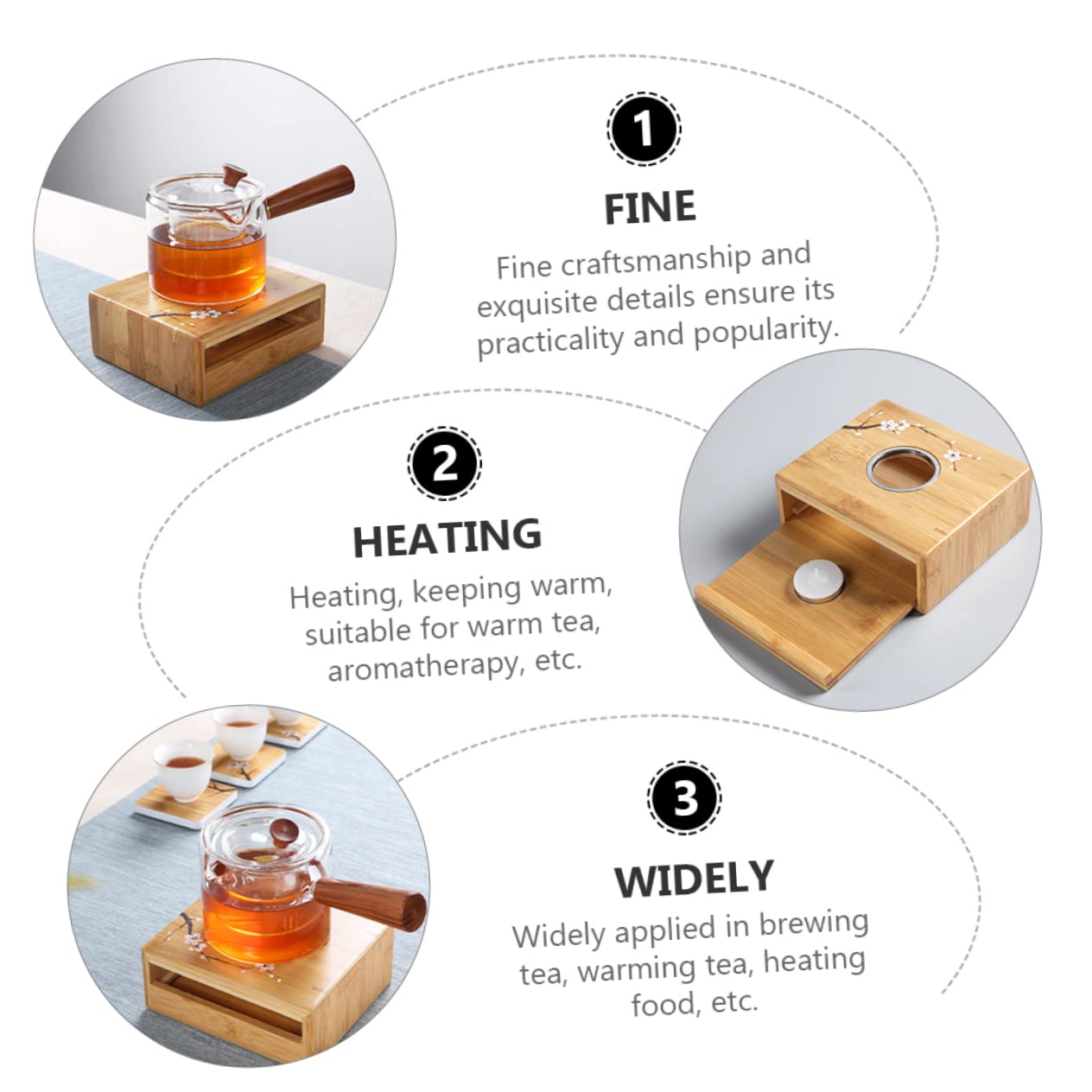 1

FINE

Fine craftsmanship and exquisite details ensure its practicality and popularity.

2

HEATING

Heating, keeping warm, suitable for warm tea, aromatherapy, etc.

3

WIDELY

Widely applied in brewing tea, warming tea, heating food, etc.