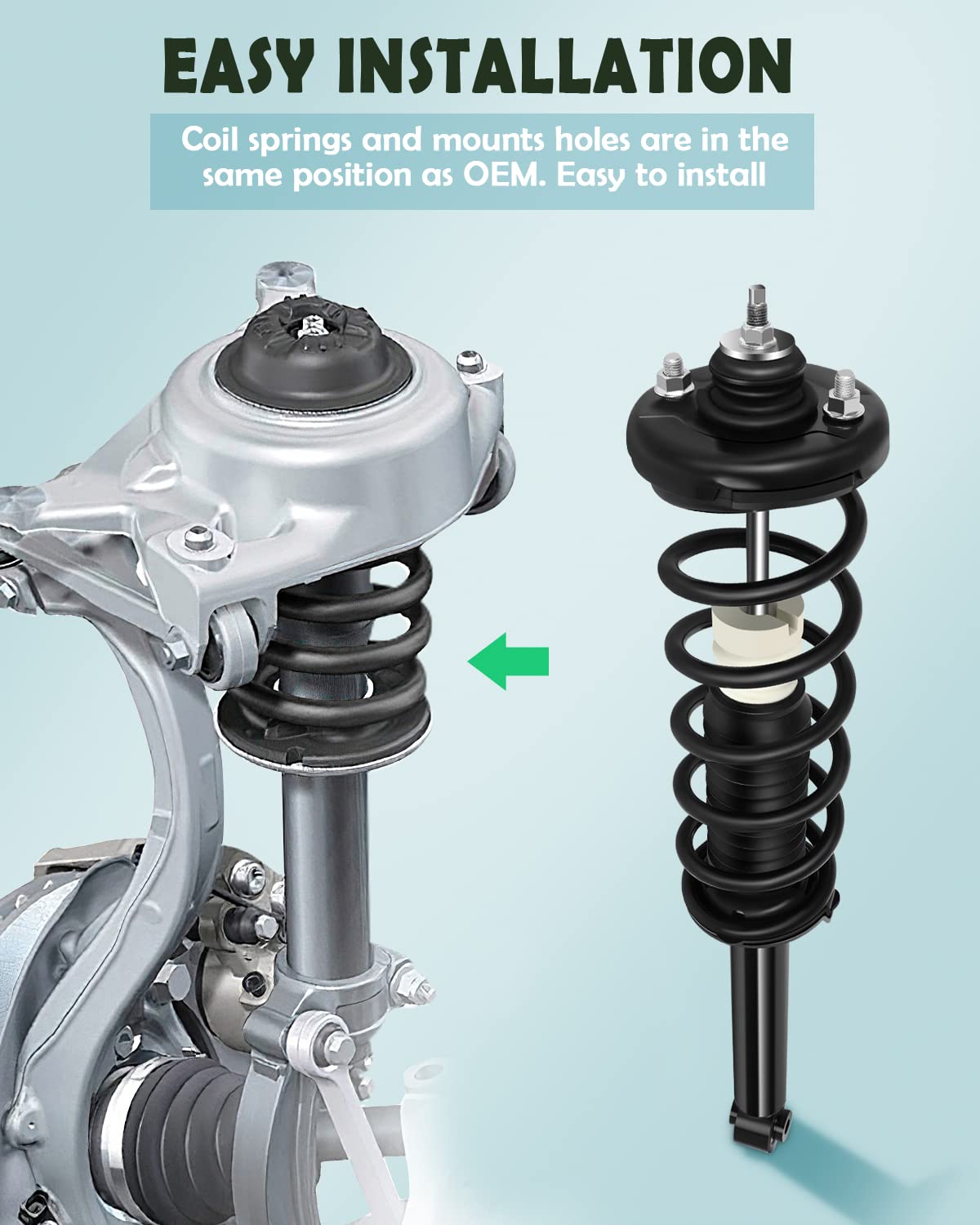 EASY INSTALLATION

Coil springs and mounts holes are in the same position as OEM. Easy to install