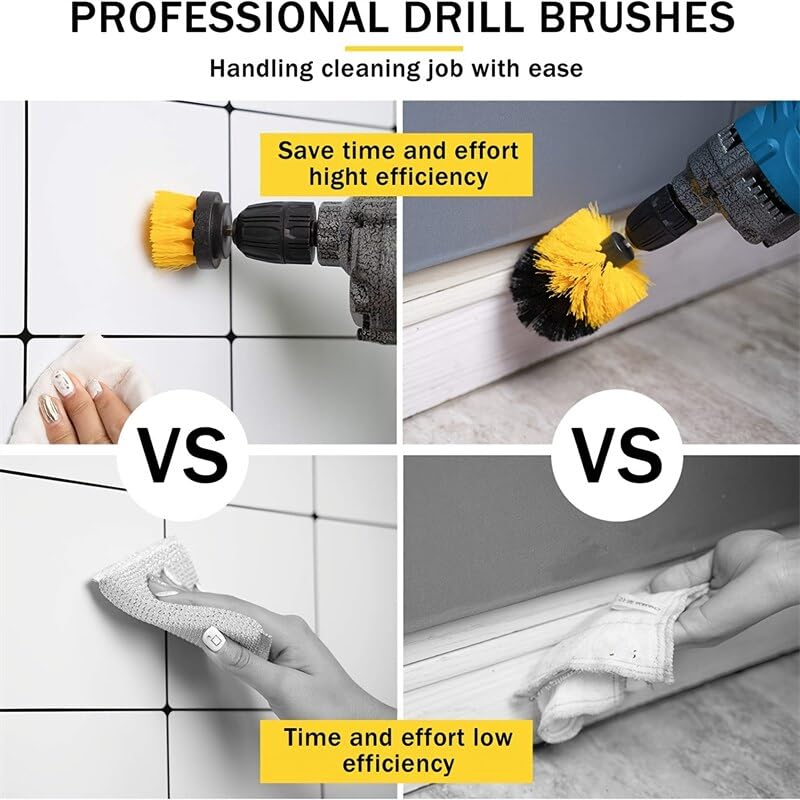 PROFESSIONAL DRILL BRUSHES

Handling cleaning job with ease

Save time and effort hight efficiency

VS

VS

Time and effort low efficiency