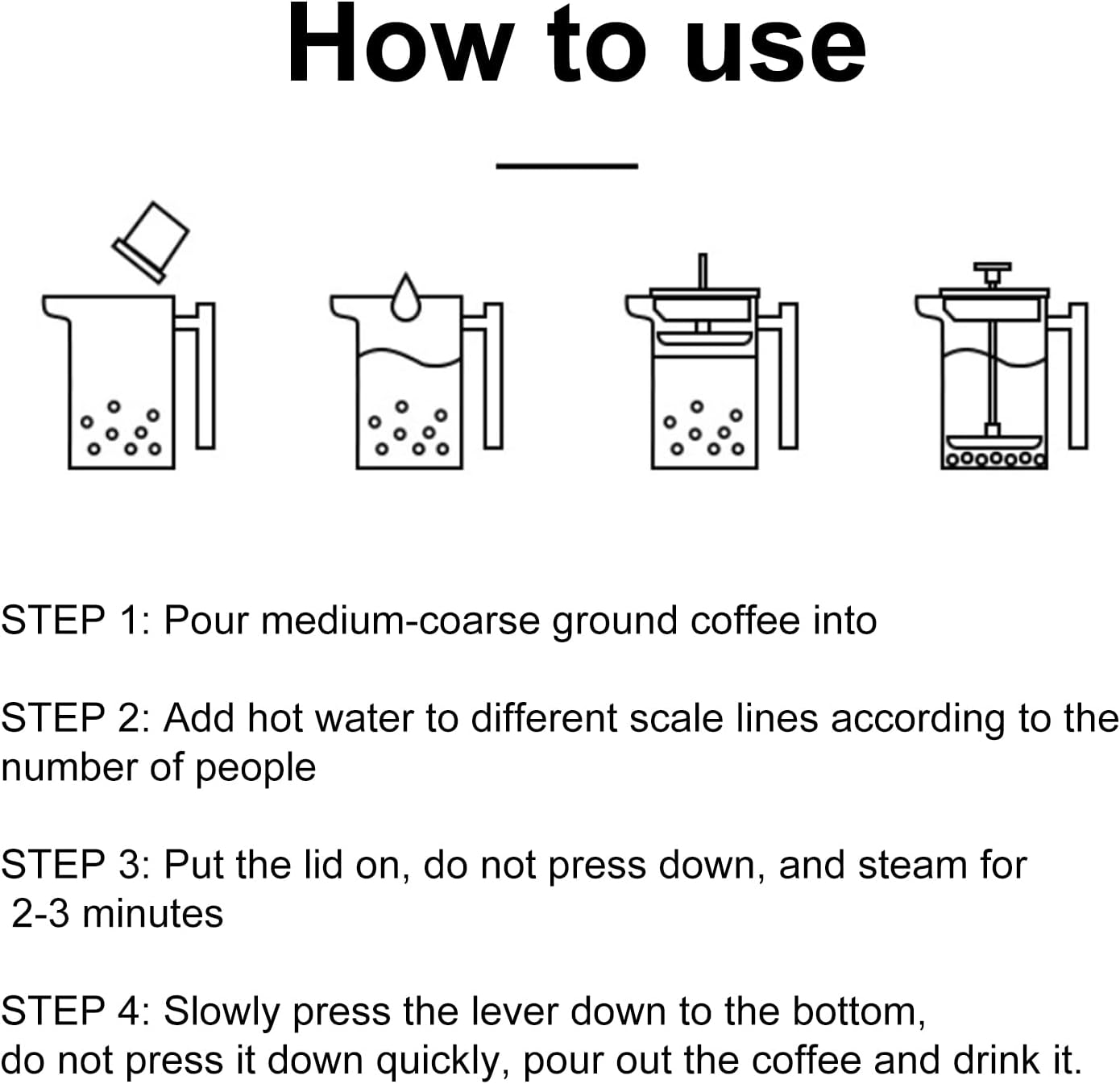 How to use

STEP 1: Pour medium-coarse ground coffee into

STEP 2: Add hot water to different scale lines according to the number of people

STEP 3: Put the lid on, do not press down, and steam for 2-3 minutes

STEP 4: Slowly press the lever down to the bottom, do not press it down quickly, pour out the coffee and drink it.