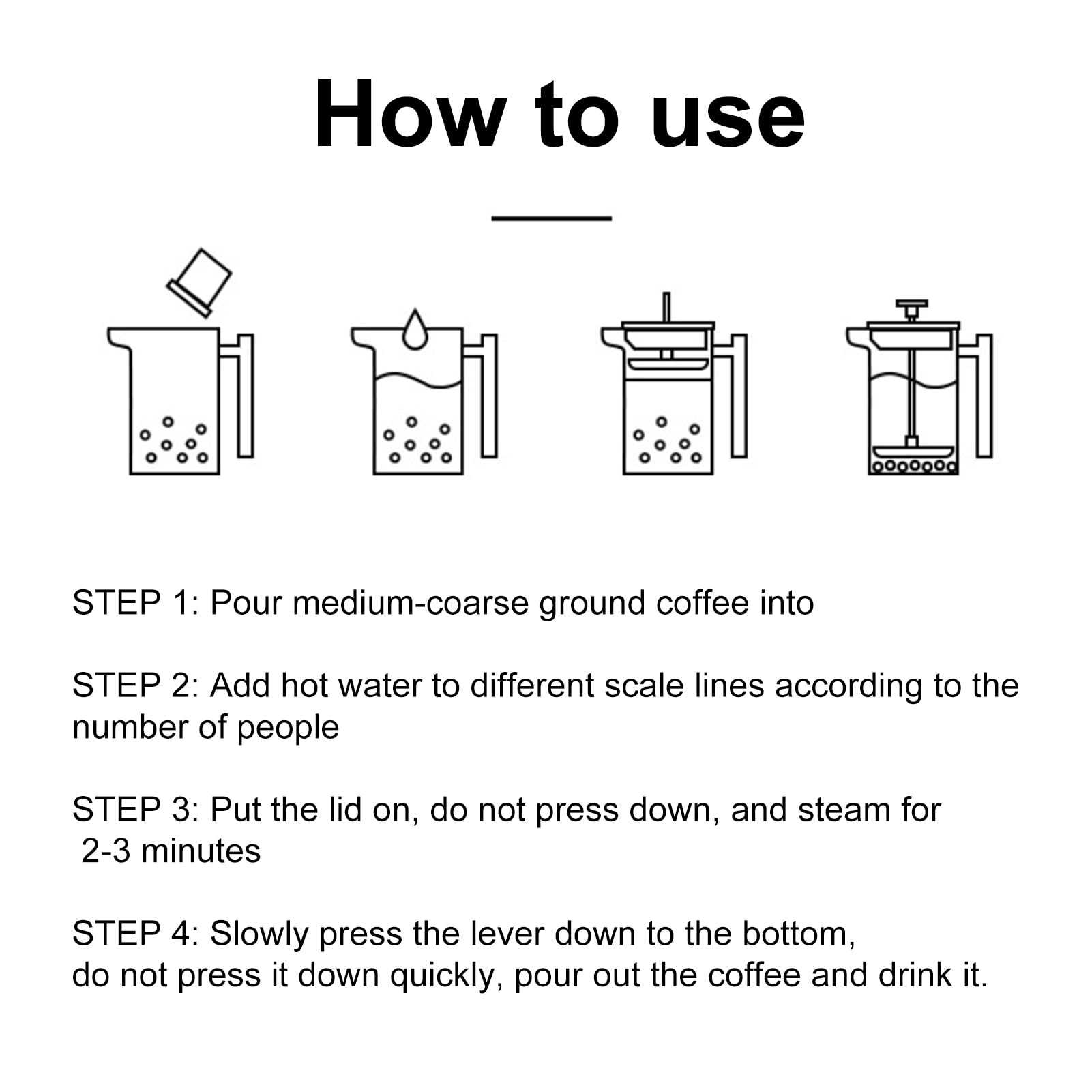 How to use

STEP 1: Pour medium-coarse ground coffee into

STEP 2: Add hot water to different scale lines according to the number of people

STEP 3: Put the lid on, do not press down, and steam for 2-3 minutes

STEP 4: Slowly press the lever down to the bottom, do not press it down quickly, pour out the coffee and drink it.