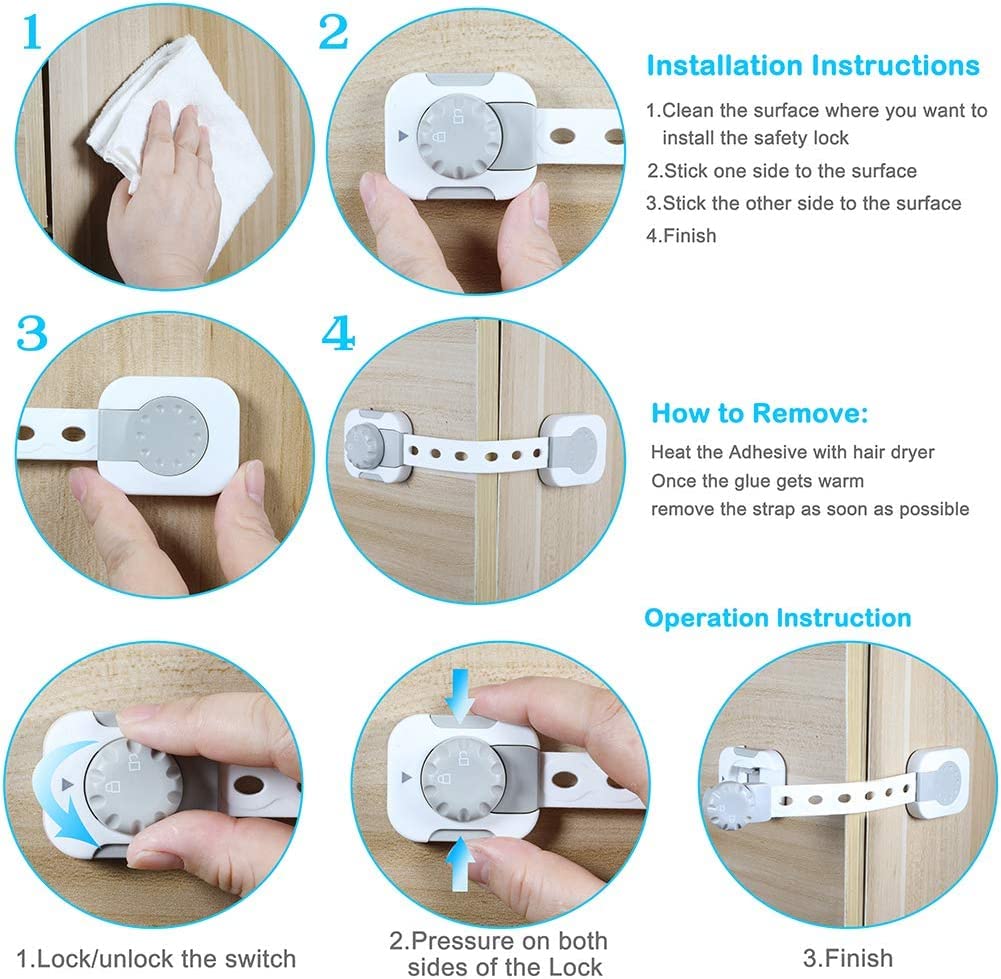 1

2

Installation Instructions

1.Clean the surface where you want to install the safety lock
2.Stick one side to the surface
3.Stick the other side to the surface
4.Finish

3

4

How to Remove:

Heat the Adhesive with hair dryer
Once the glue gets warm
remove the strap as soon as possible

Operation Instruction

1.Lock/unlock the switch

2.Pressure on both sides of the Lock

3.Finish