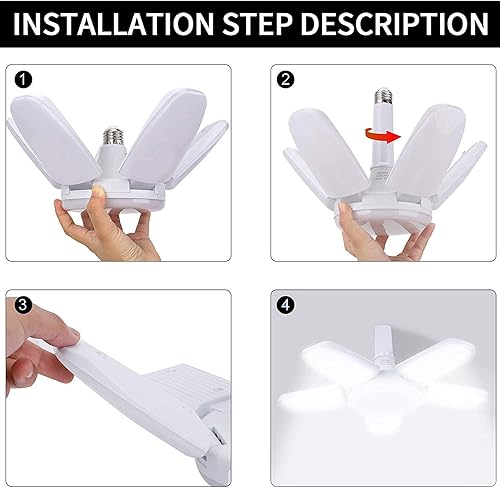 INSTALLATION STEP DESCRIPTION

1

2

3

4