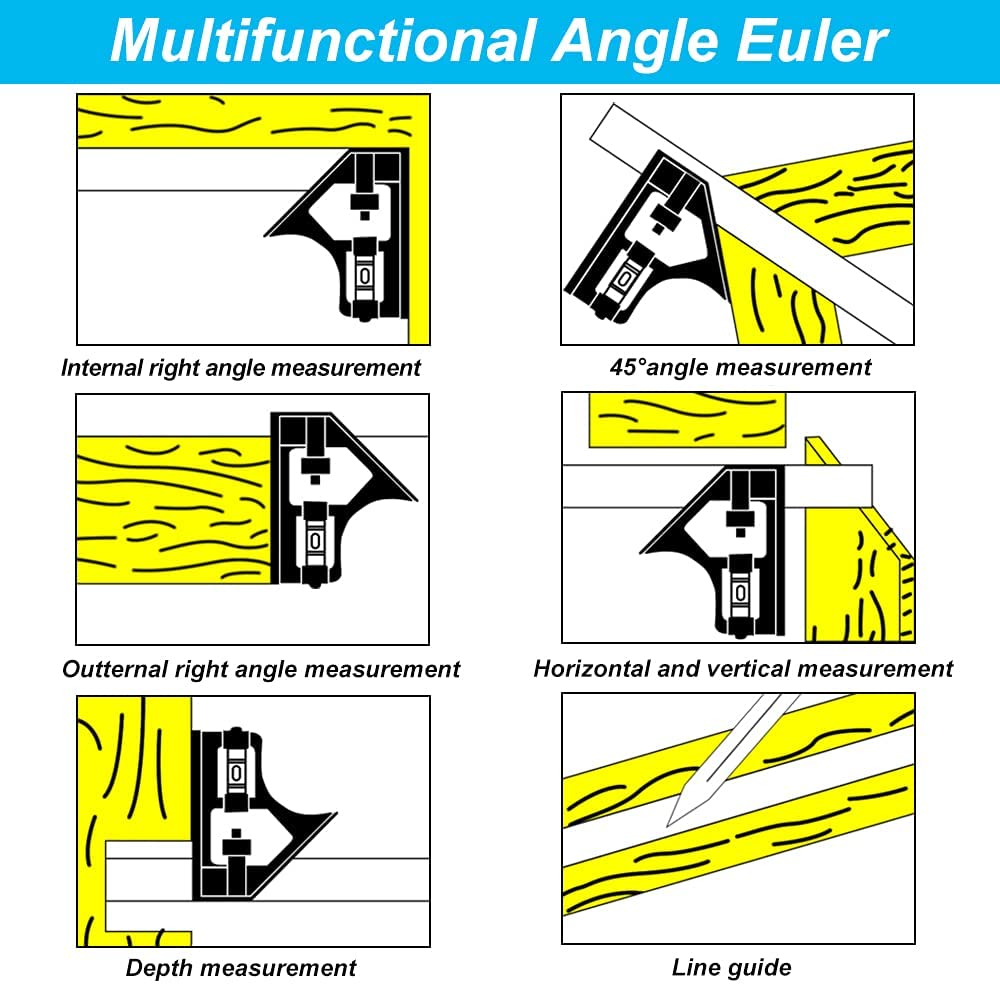 Multifunctional Angle Euler

Internal right angle measurement

45°angle measurement

Outternal right angle measurement

Horizontal and vertical measurement

Depth measurement

Line guide