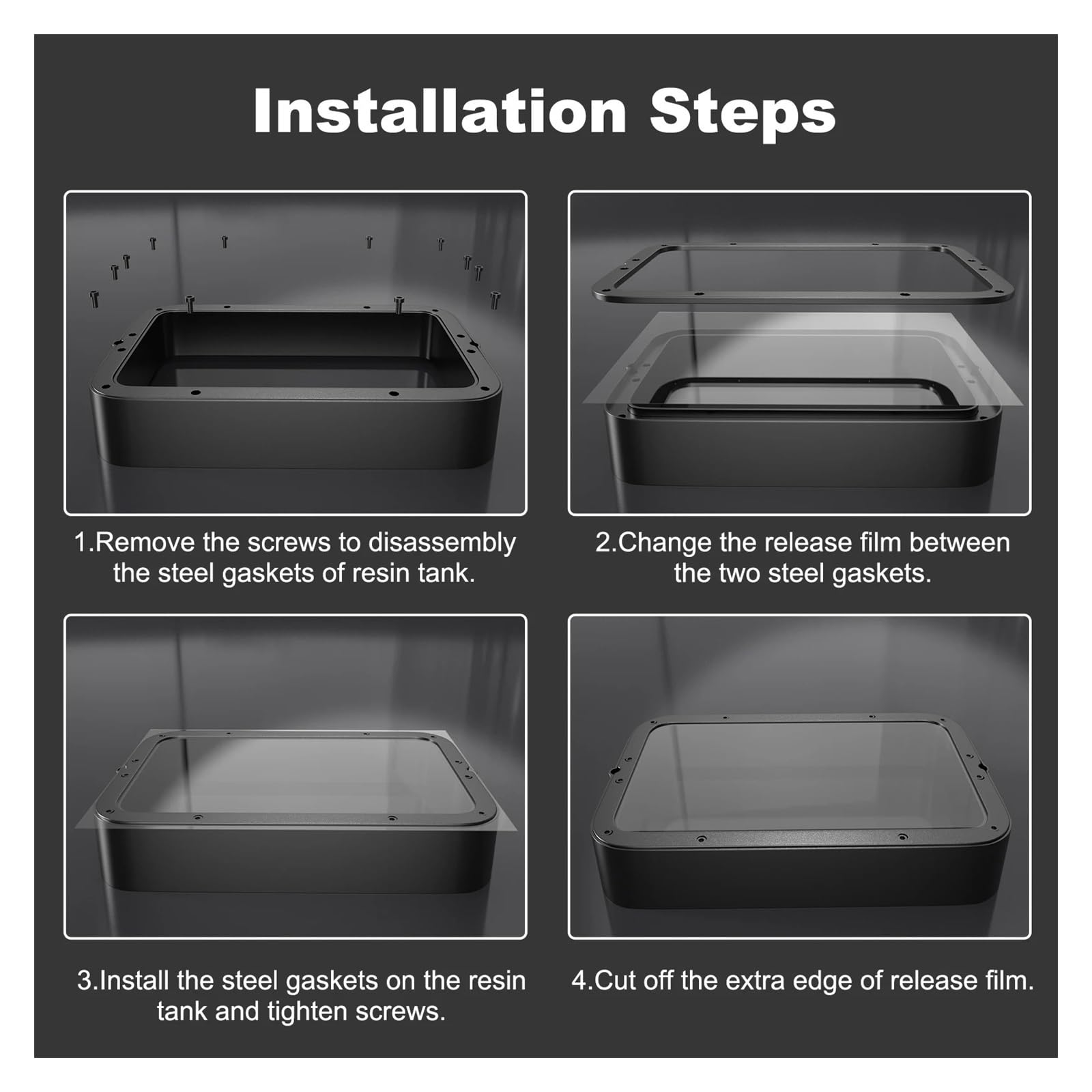 Installation Steps

1.Remove the screws to disassembly the steel gaskets of resin tank.

2.Change the release film between the two steel gaskets.

3.Install the steel gaskets on the resin tank and tighten screws.

4.Cut off the extra edge of release film.