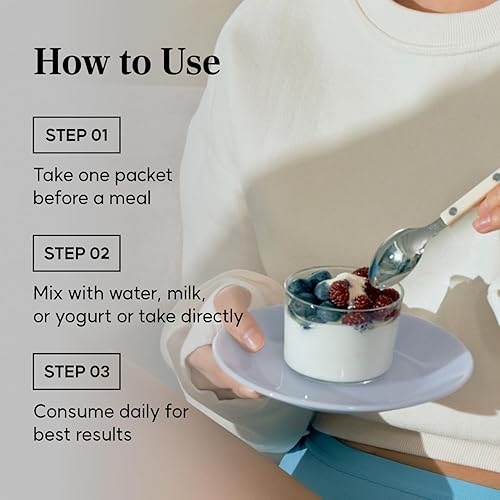 How to Use

STEP 01

Take one packet before a meal

STEP 02

Mix with water, milk, or yogurt or take directly

STEP 03

Consume daily for best results