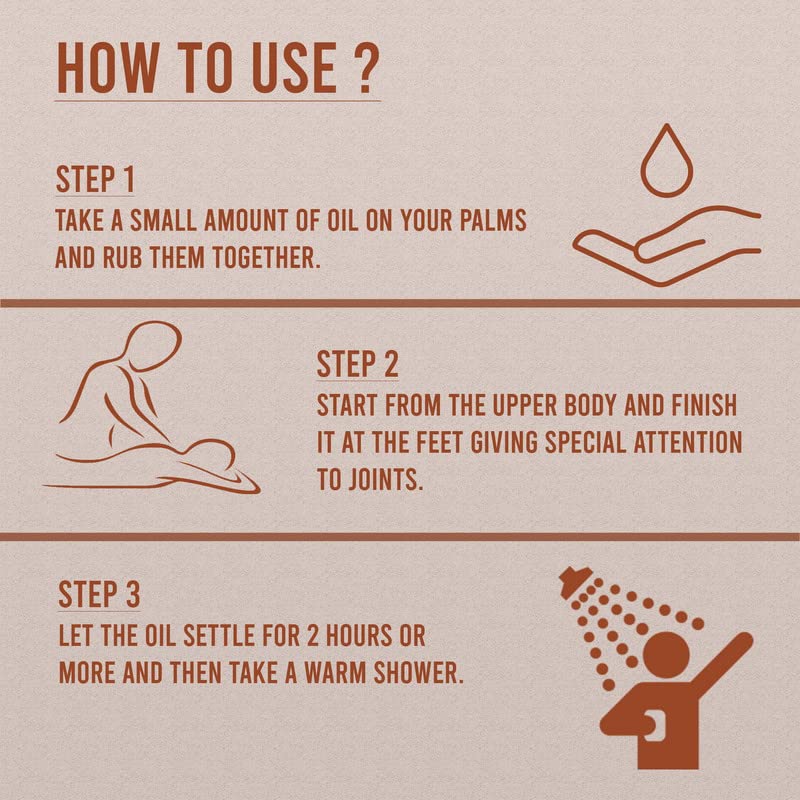 HOW TO USE ?

STEP 1
TAKE A SMALL AMOUNT OF OIL ON YOUR PALMS AND RUB THEM TOGETHER.

STEP 2
START FROM THE UPPER BODY AND FINISH IT AT THE FEET GIVING SPECIAL ATTENTION TO JOINTS.

STEP 3
LET THE OIL SETTLE FOR 2 HOURS OR MORE AND THEN TAKE A WARM SHOWER.