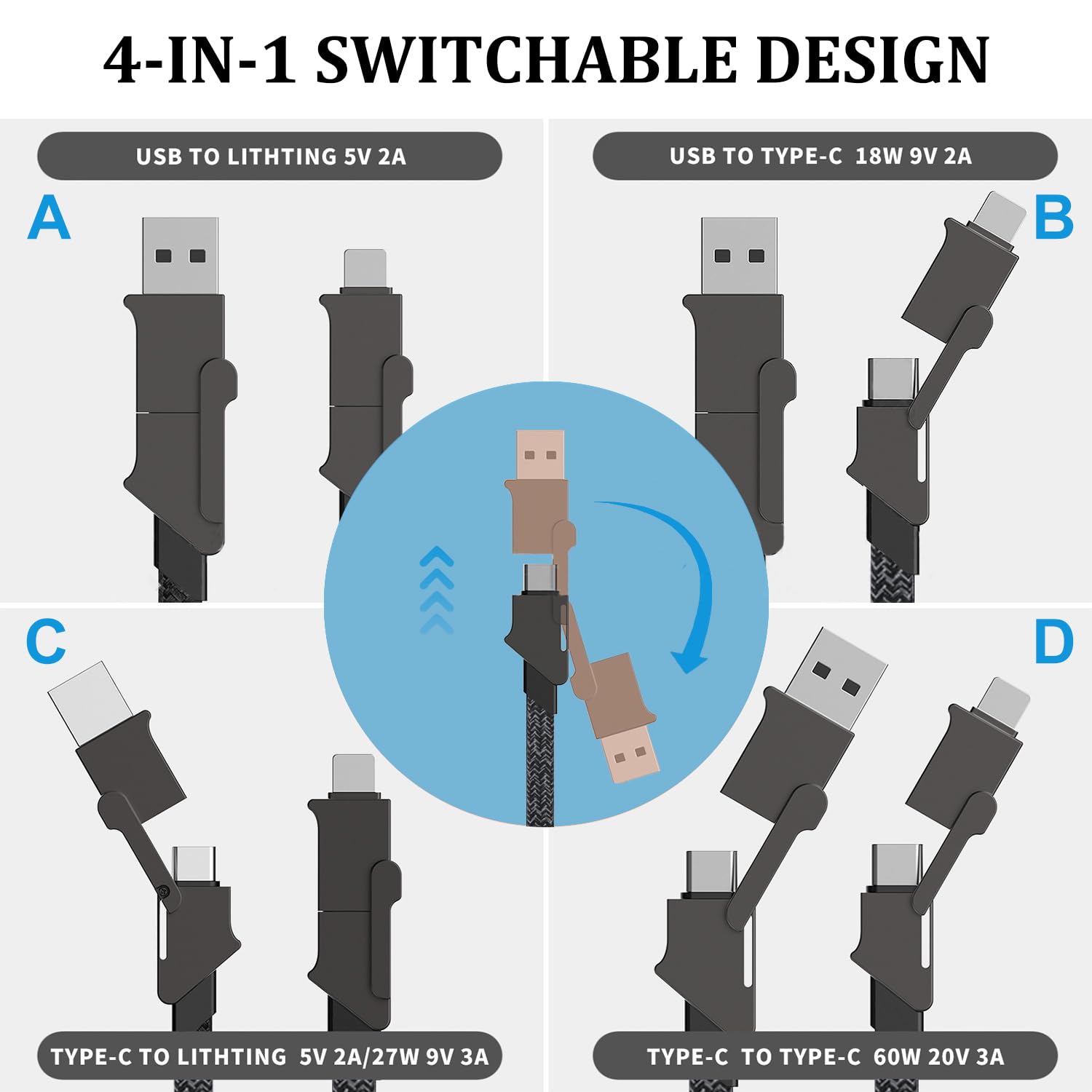 4-IN-1 SWITCHABLE DESIGN

USB TO LITHTING 5V 2A

A

USB TO TYPE-C 18W 9V 2A

B

C

D

TYPE-C TO LITHTING 5V 2A/27W 9V 3A

TYPE-C TO TYPE-C 60W 20V 3A